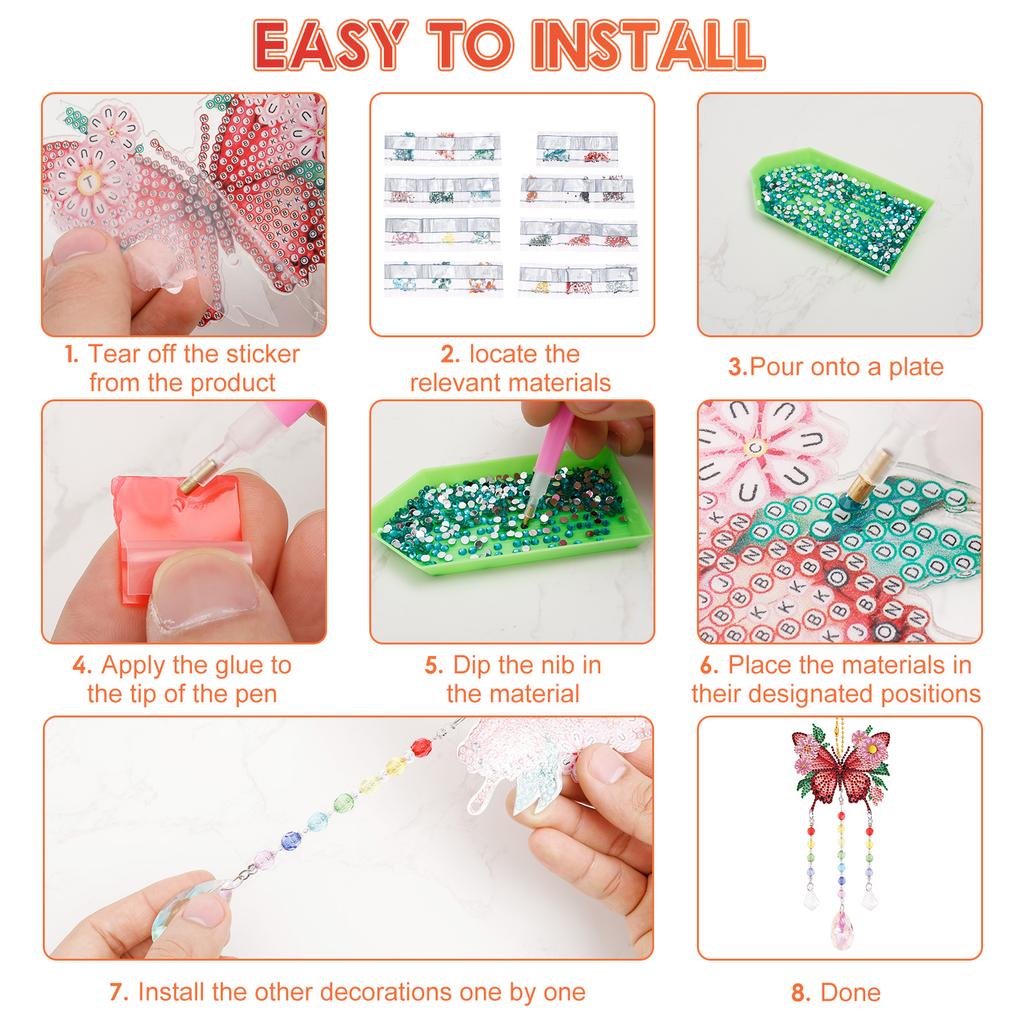 EASY TO INSTALL

1. Tear off the sticker from the product

2. locate the relevant materials

3.Pour onto a plate

4. Apply the glue to the tip of the pen

5. Dip the nib in the material

6. Place the materials in their designated positions

7. Install the other decorations one by one

8. Done