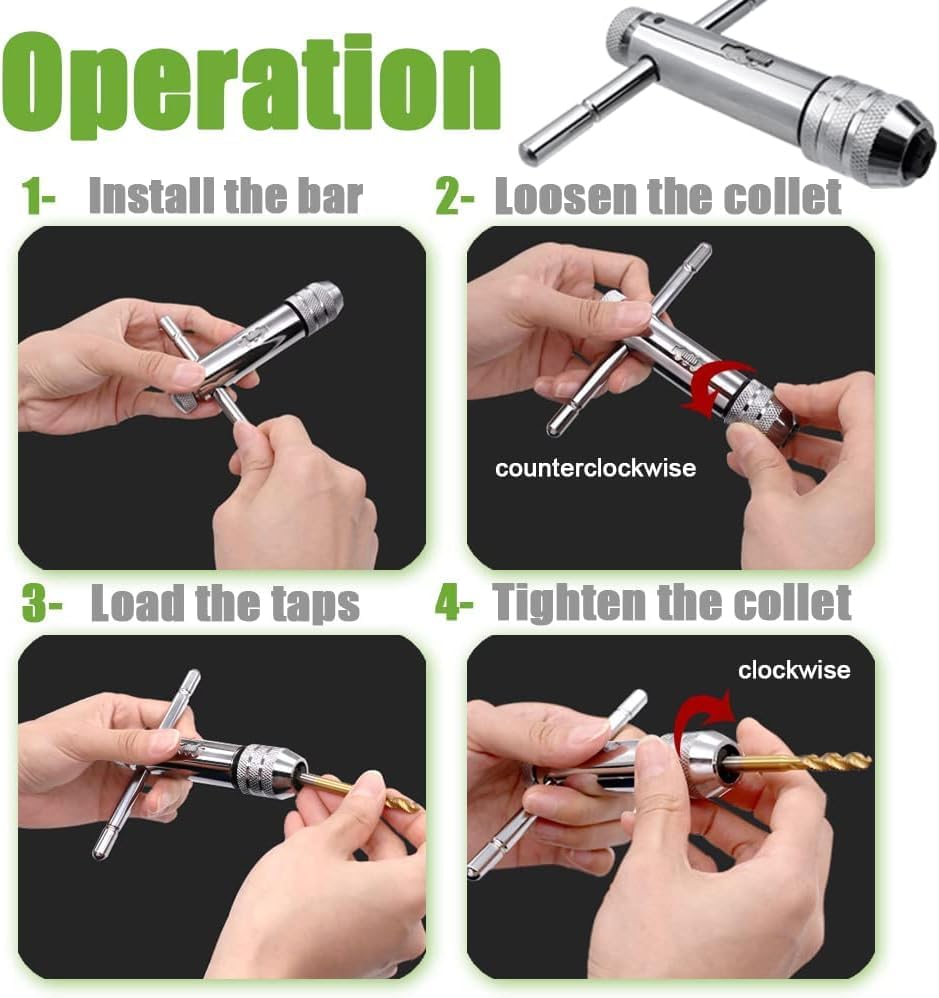 Operation

1- Install the bar

2- Loosen the collet

counterclockwise

3- Load the taps

4- Tighten the collet

clockwise