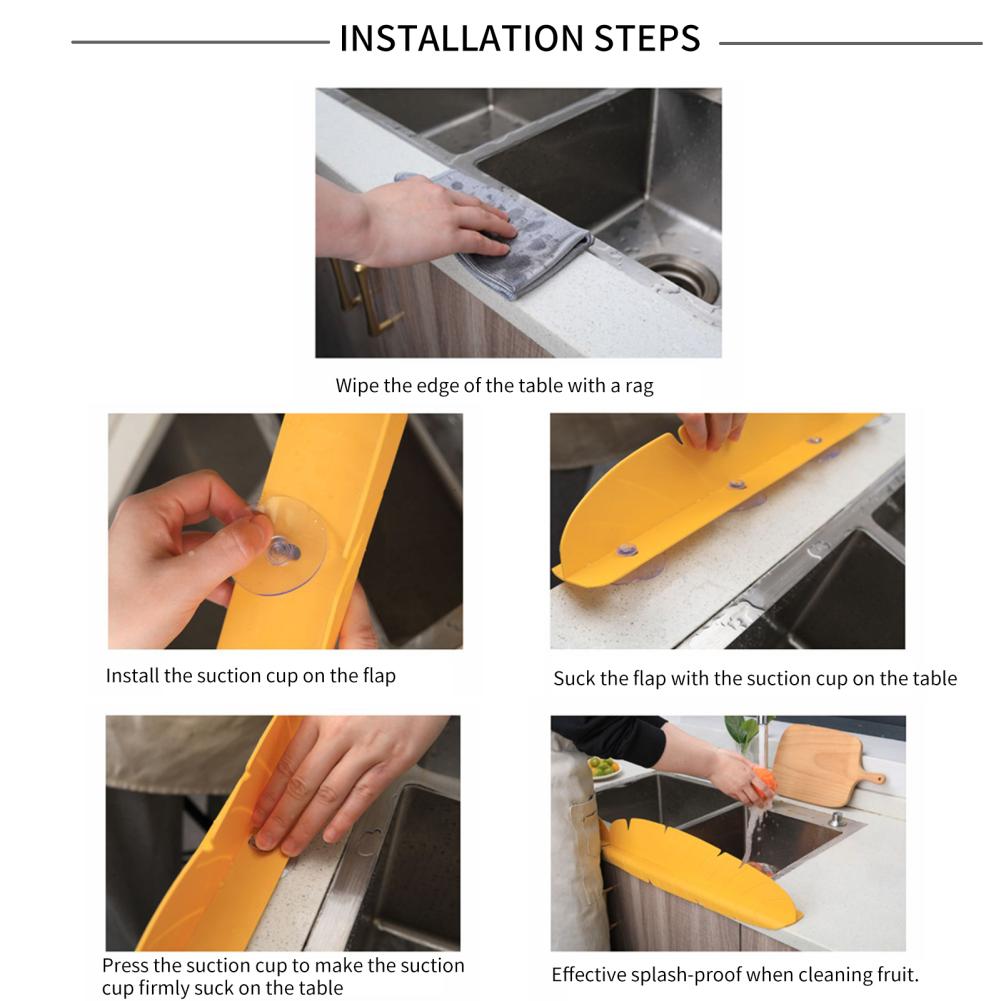 INSTALLATION STEPS

Wipe the edge of the table with a rag

Install the suction cup on the flap

Suck the flap with the suction cup on the table

Press the suction cup to make the suction cup firmly suck on the table

Effective splash-proof when cleaning fruit.