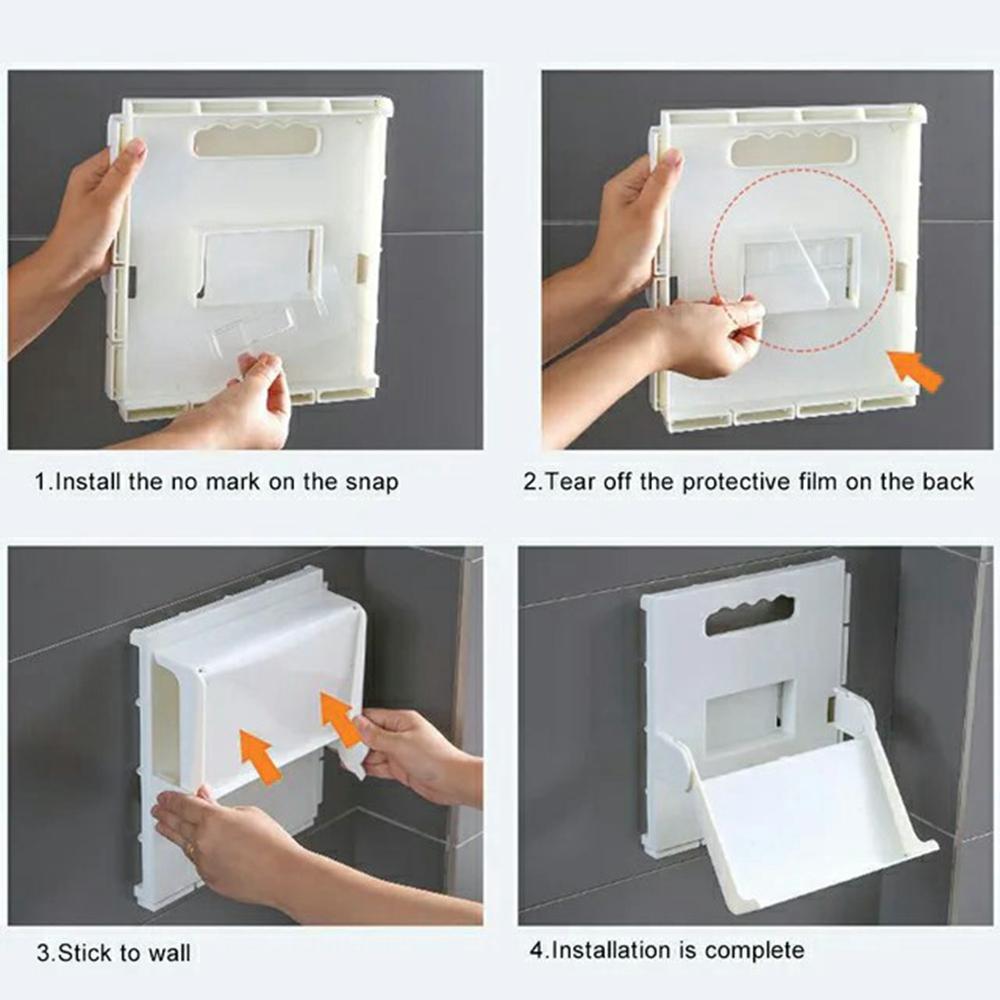 1.Install the no mark on the snap

2.Tear off the protective film on the back

3.Stick to wall

4.Installation is complete