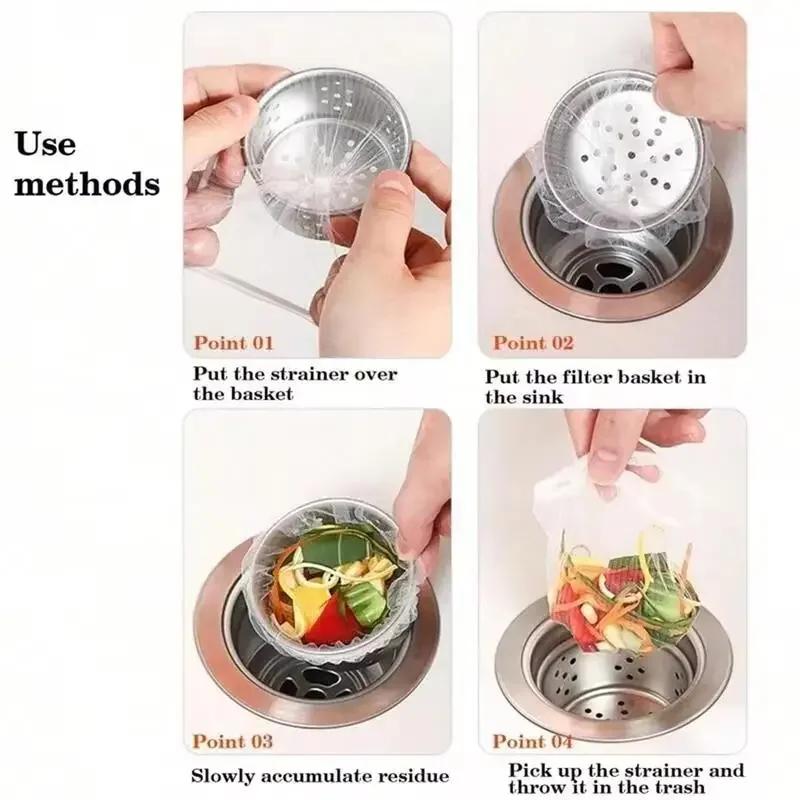 Use methods

Point 01

Put the strainer over the basket

Point 02

Put the filter basket in the sink

Point 03

Slowly accumulate residue

Point 04

Pick up the strainer and throw it in the trash