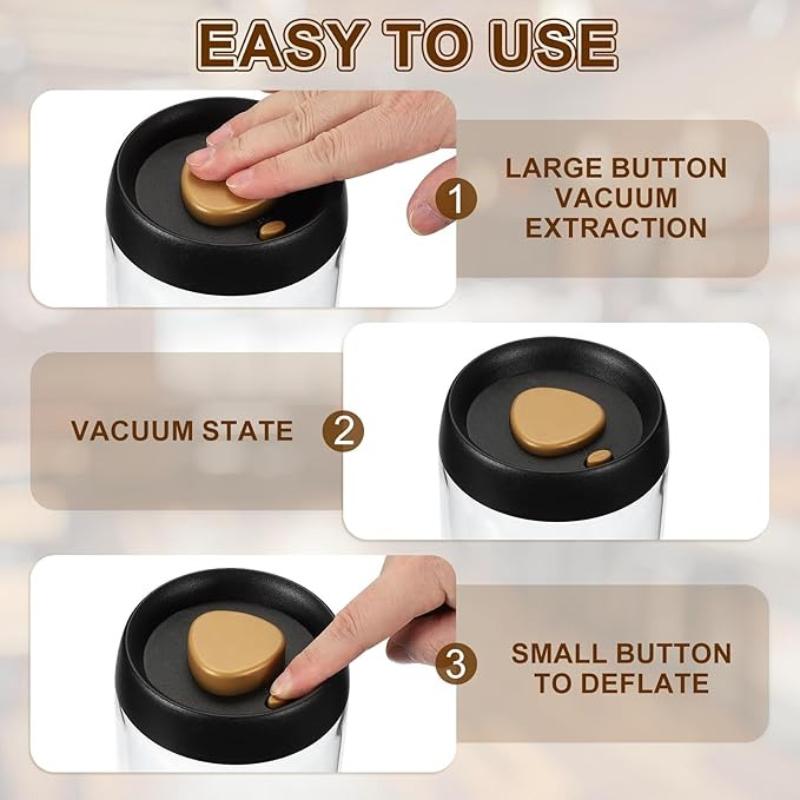 EASY TO USE

1

LARGE BUTTON VACUUM EXTRACTION

VACUUM STATE

2

3

SMALL BUTTON TO DEFLATE