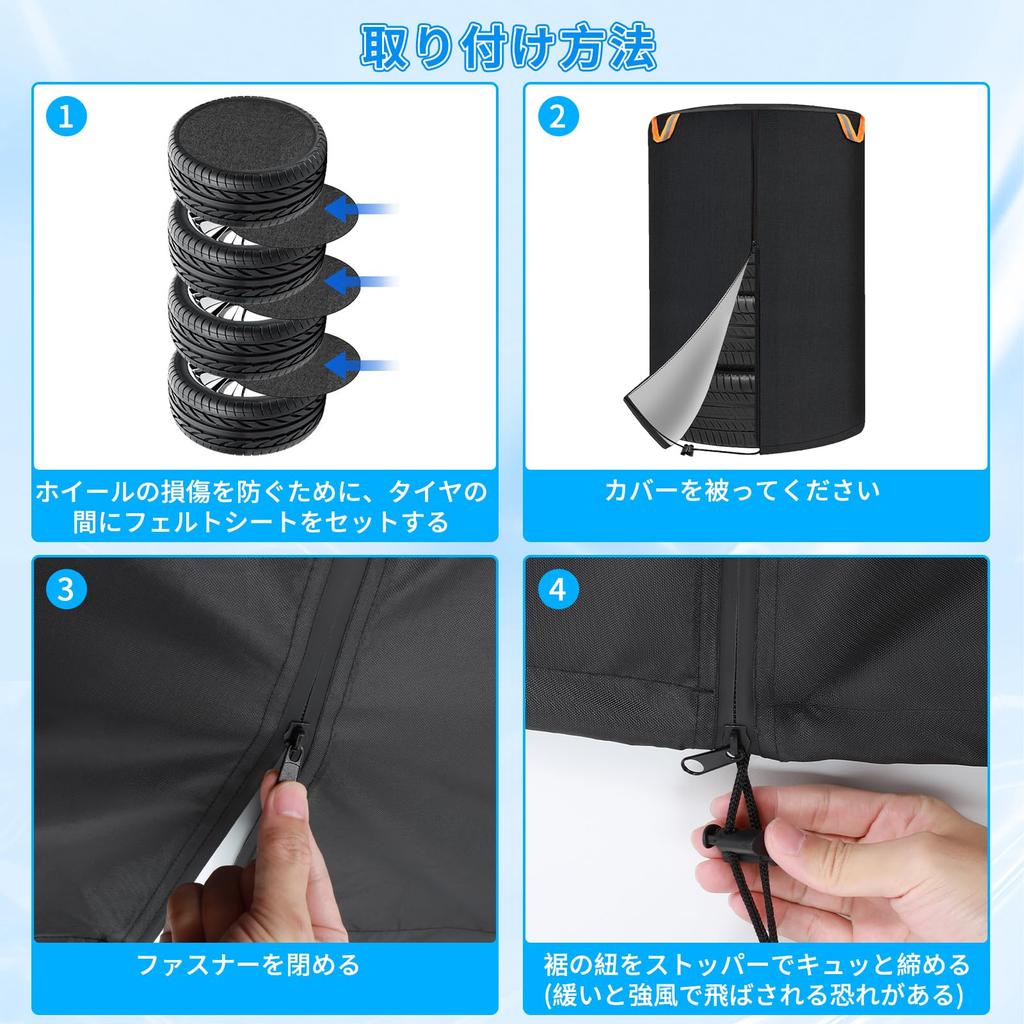 取り付け方法

1

ホイールの損傷を防ぐために、タイヤの間にフェルトシートをセットする

2

カバーを被ってください

3

ファスナーを閉める

4

裾の紐をストッパーでキュッと締める
(緩いと強風で飛ばされる恐れがある)