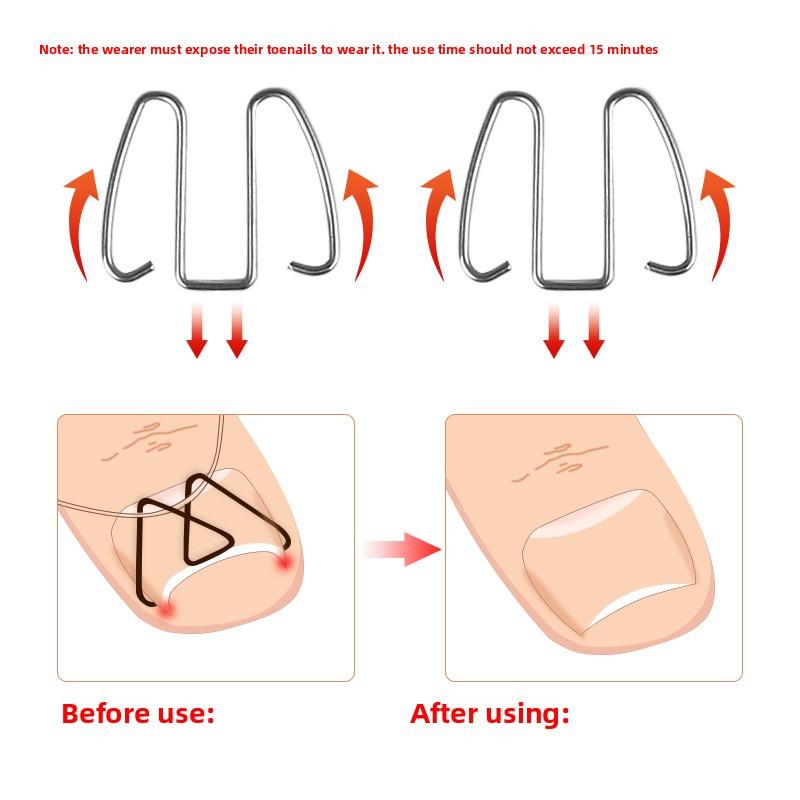 Note: the wearer must expose their toenails to wear it. the use time should not exceed 15 minutes

Before use:

After using: