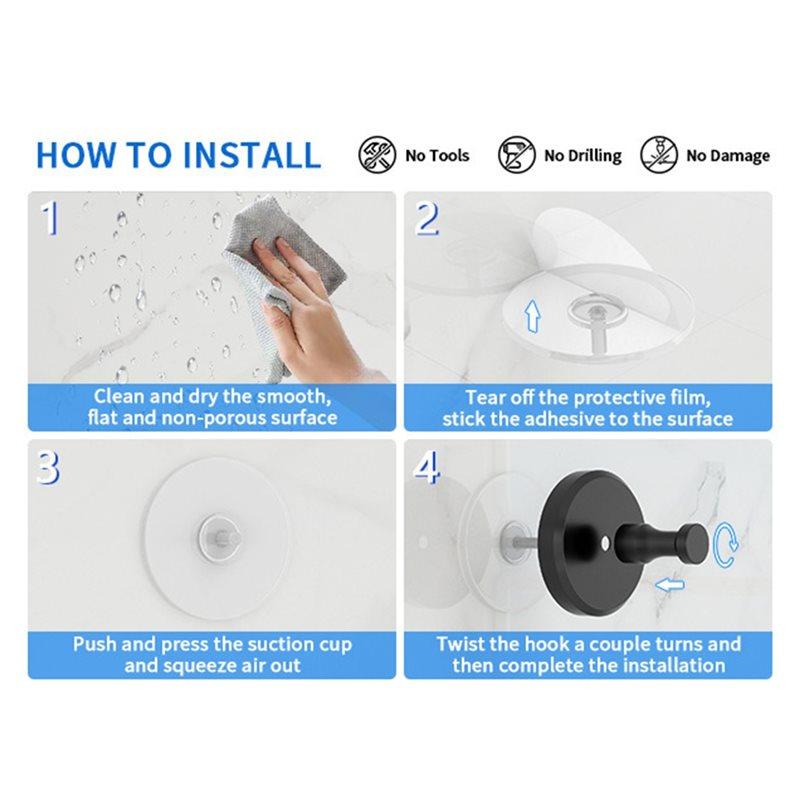 HOW TO INSTALL

No Tools

No Drilling

No Damage

1

Clean and dry the smooth, flat and non-porous surface

2

Tear off the protective film, stick the adhesive to the surface

3

Push and press the suction cup and squeeze air out

4

Twist the hook a couple turns and then complete the installation