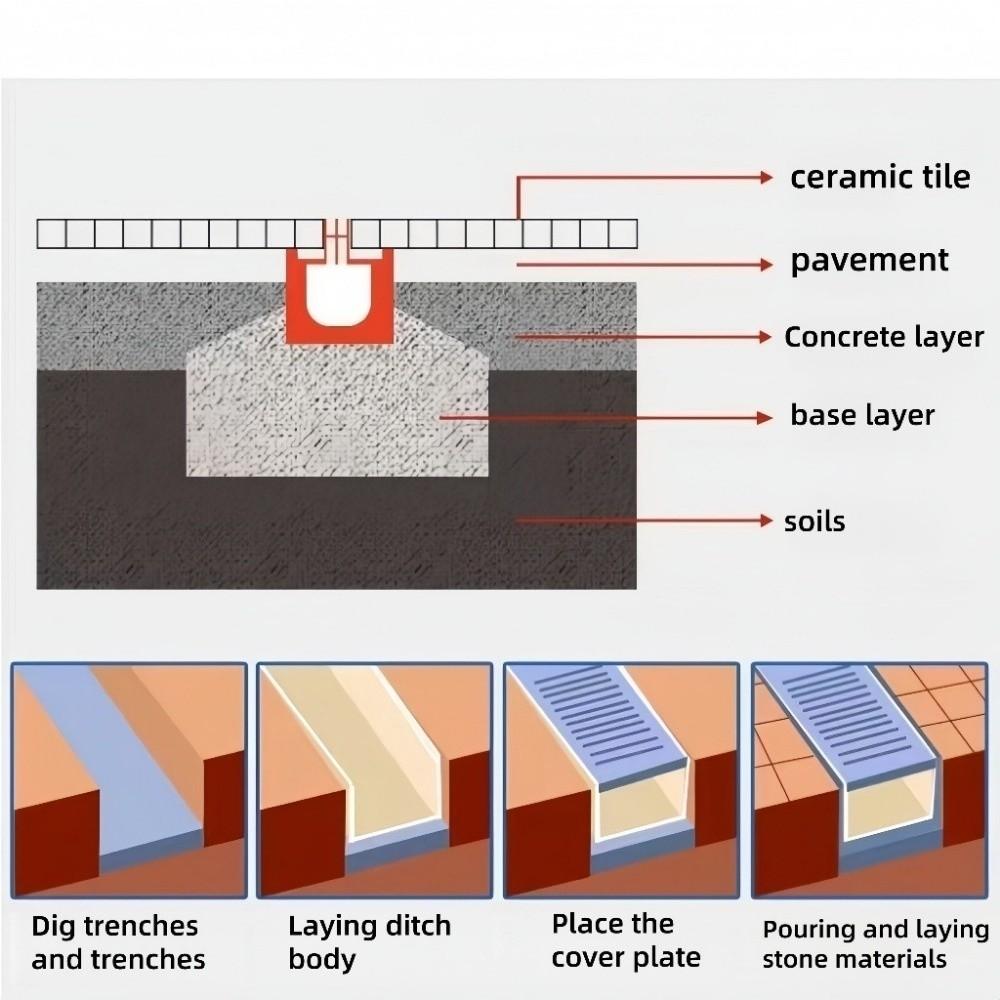 ceramic tile

pavement

Concrete layer

base layer

soils

Dig trenches and trenches

Laying ditch body

Place the cover plate

Pouring and laying stone materials