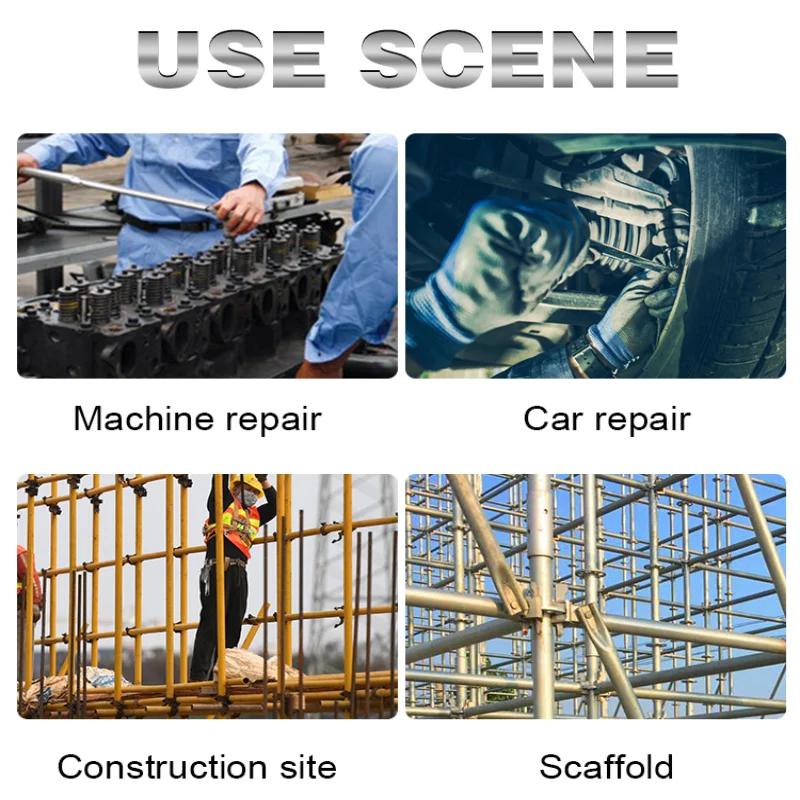 USE SCENE

Machine repair

Car repair

Construction site

Scaffold