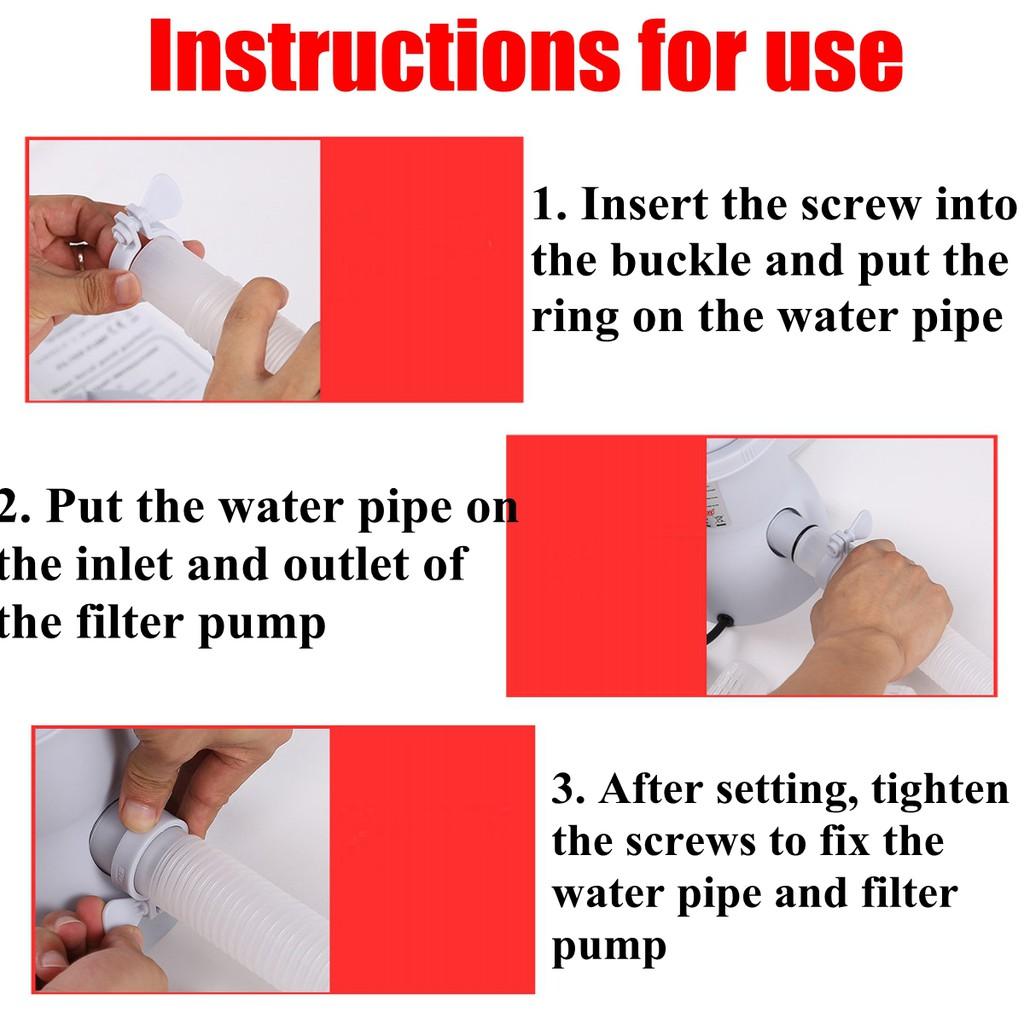 Instructions for use

1. Insert the screw into the buckle and put the ring on the water pipe

2. Put the water pipe on the inlet and outlet of the filter pump

3. After setting, tighten the screws to fix the water pipe and filter pump