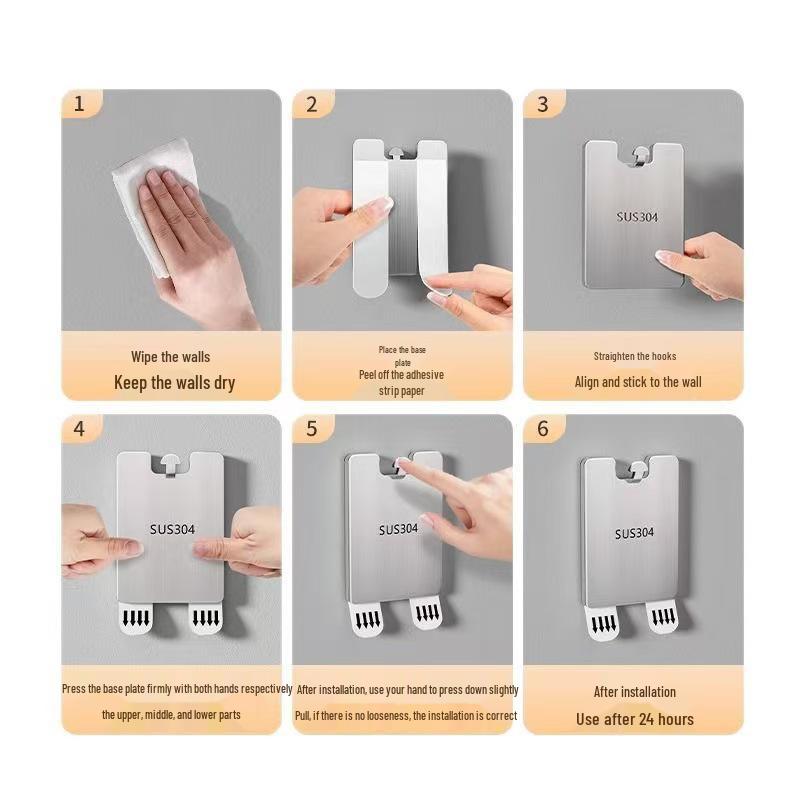 1

Wipe the walls

Keep the walls dry

2

Place the base plate

Peel off the adhesive strip paper

3

SUS304

Straighten the hooks

Align and stick to the wall

4

SUS304

Press the base plate firmly with both hands respectively

the upper, middle, and lower parts

5

SUS304

After installation, use your hand to press down slightly

Pull, if there is no looseness, the installation is correct

6

SUS304

After installation

Use after 24 hours