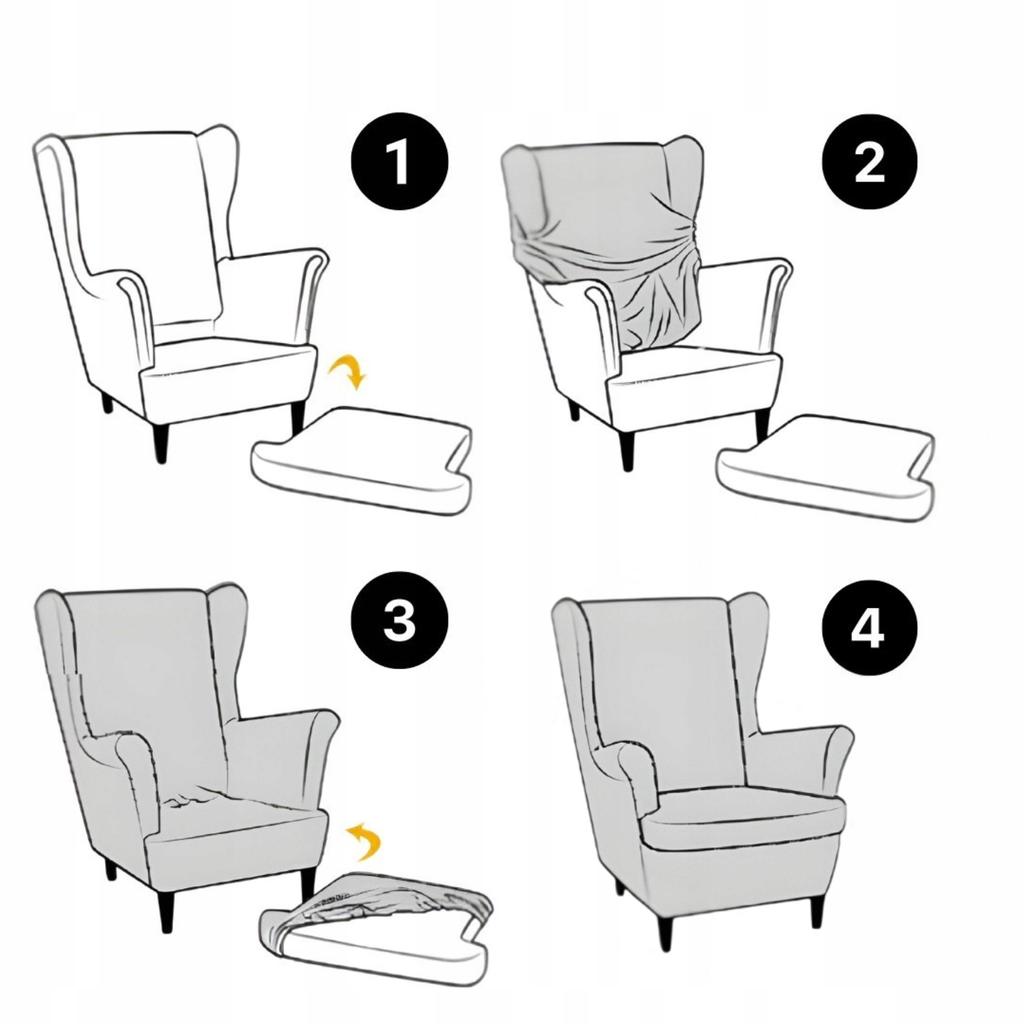 1

2

3

4