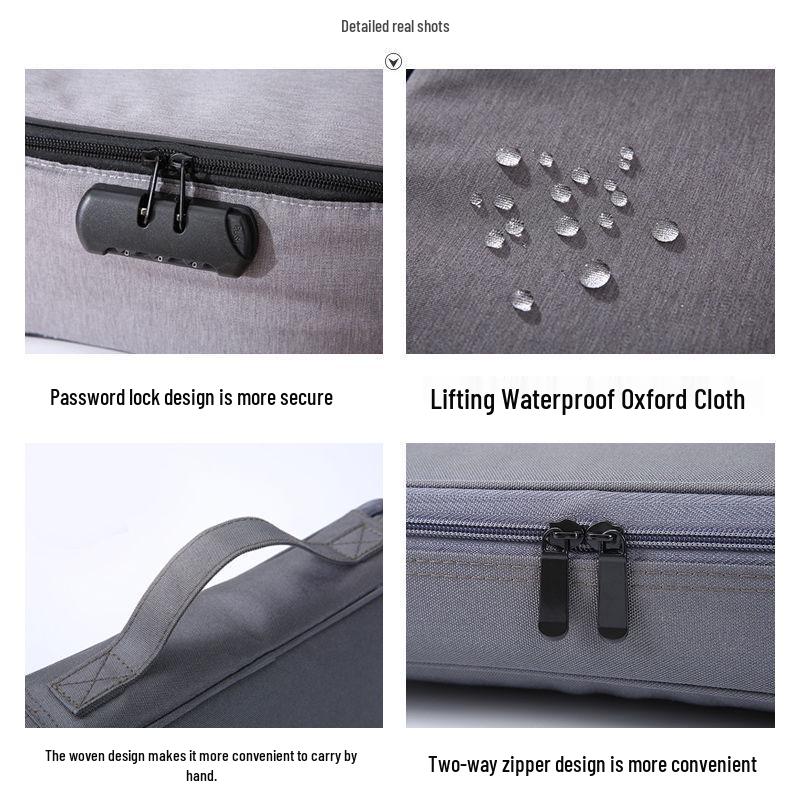 Detailed real shots

Password lock design is more secure

Lifting Waterproof Oxford Cloth

The woven design makes it more convenient to carry by hand.

Two-way zipper design is more convenient