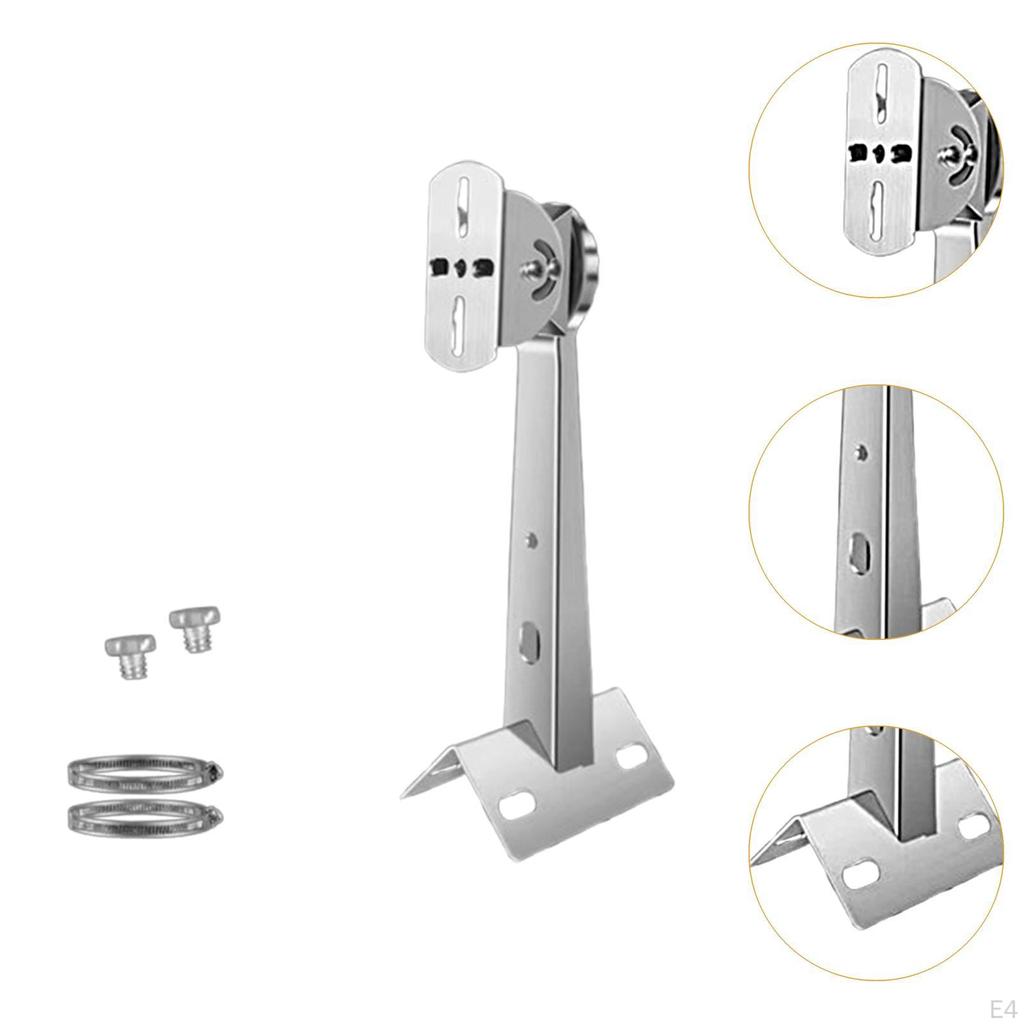 E4