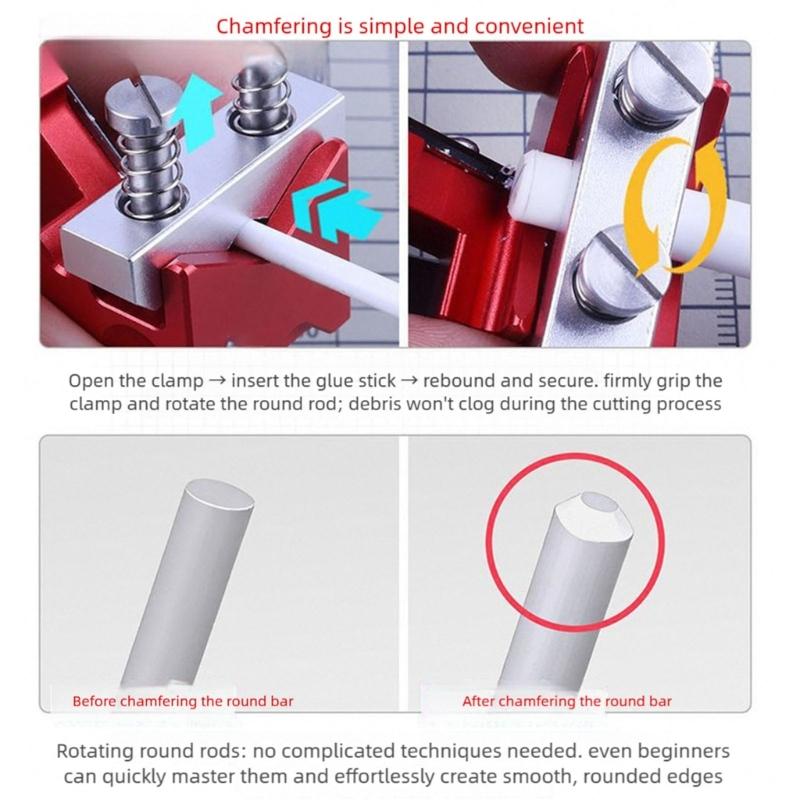 Chamfering is simple and convenient

Open the clamp → insert the glue stick → rebound and secure. firmly grip the clamp and rotate the round rod; debris won't clog during the cutting process

Before chamfering the round bar

After chamfering the round bar

Rotating round rods: no complicated techniques needed. even beginners can quickly master them and effortlessly create smooth, rounded edges