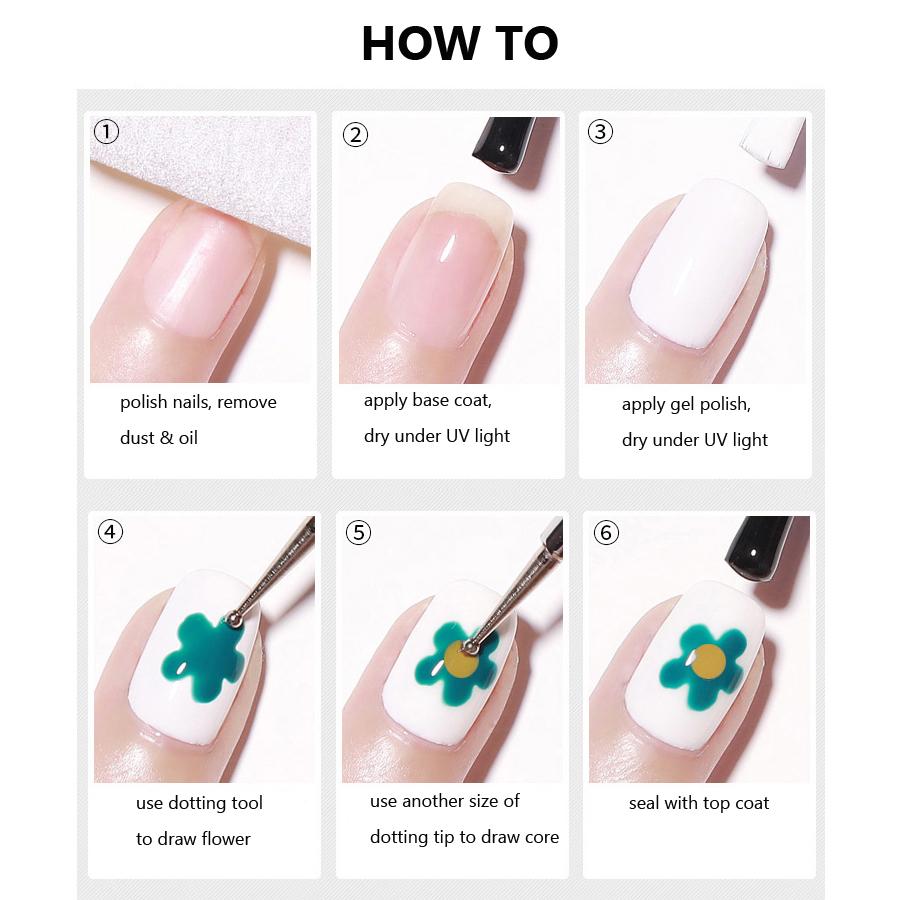 HOW TO

①
polish nails, remove dust & oil

②
apply base coat, dry under UV light

③
apply gel polish, dry under UV light

④
use dotting tool to draw flower

⑤
use another size of dotting tip to draw core

⑥
seal with top coat