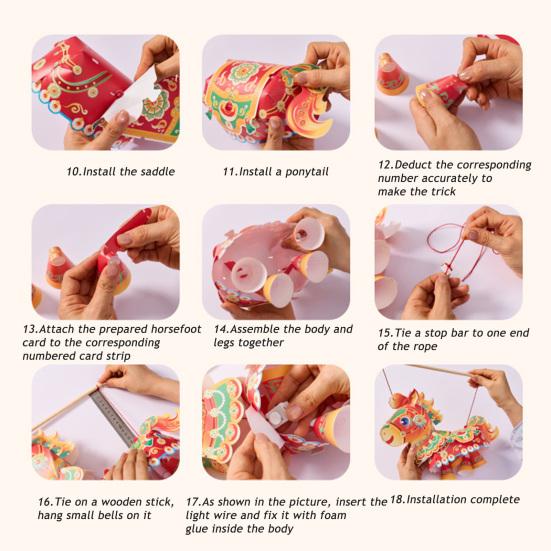 10.Install the saddle

11.Install a ponytail

12.Deduct the corresponding number accurately to make the trick

13.Attach the prepared horsefoot card to the corresponding numbered card strip

14.Assemble the body and legs together

15.Tie a stop bar to one end of the rope

16.Tie on a wooden stick, hang small bells on it

17.As shown in the picture, insert the light wire and fix it with foam glue inside the body

18.Installation complete