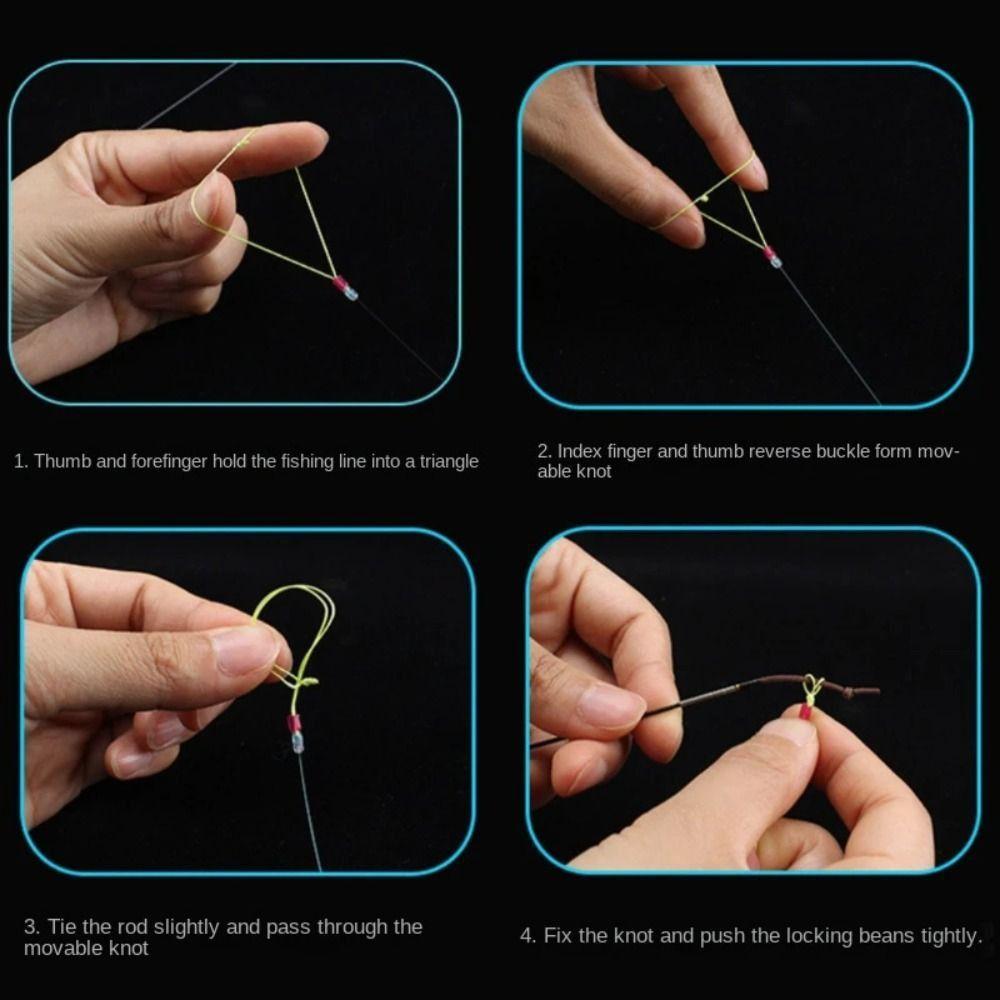 1. Thumb and forefinger hold the fishing line into a triangle

2. Index finger and thumb reverse buckle form movable knot

3. Tie the rod slightly and pass through the movable knot

4. Fix the knot and push the locking beans tightly.