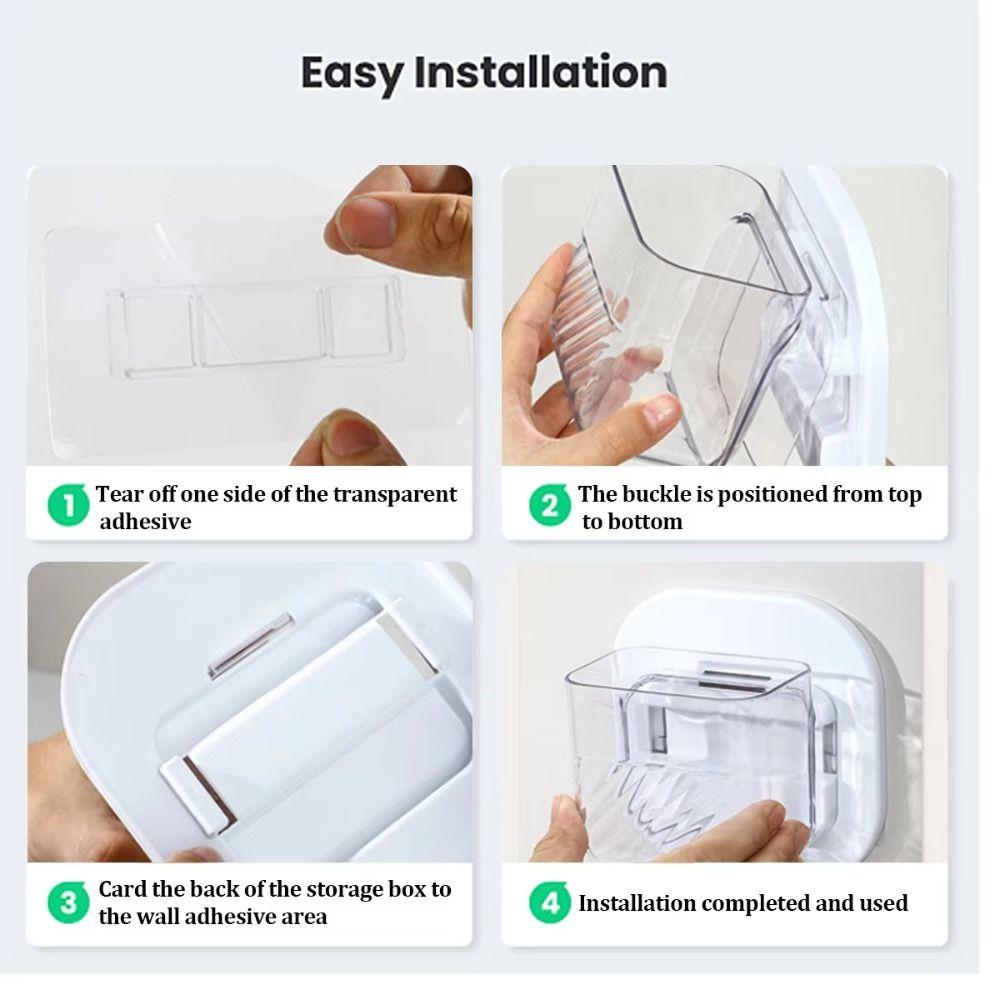 Easy Installation

1 Tear off one side of the transparent adhesive

2 The buckle is positioned from top to bottom

3 Card the back of the storage box to the wall adhesive area

4 Installation completed and used