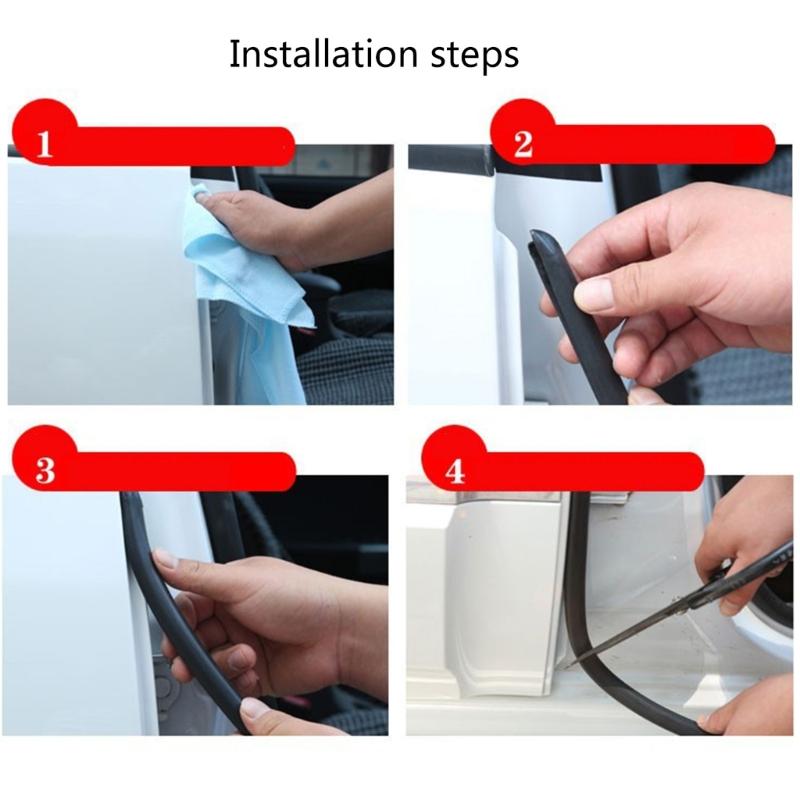 Installation steps

1

2

3

4