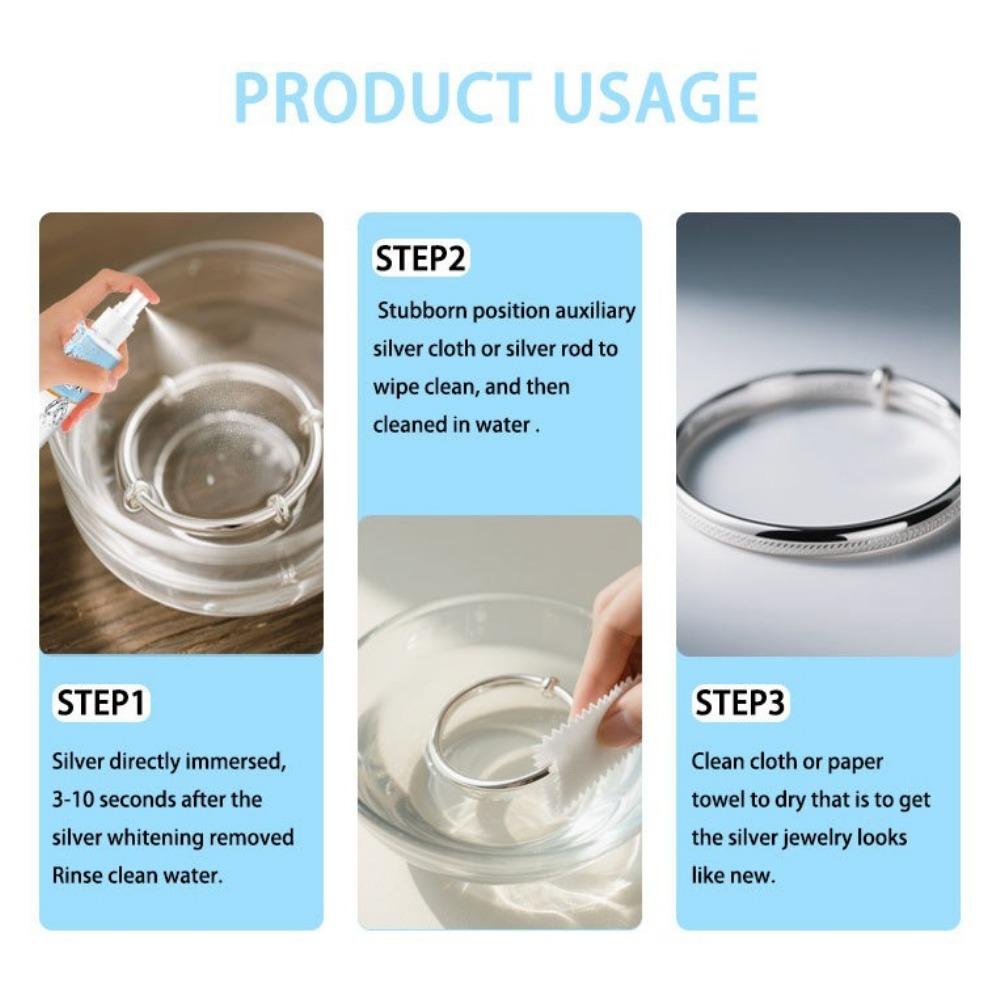 PRODUCT USAGE

STEP1

Silver directly immersed, 3-10 seconds after the silver whitening removed Rinse clean water.

STEP2

Stubborn position auxiliary silver cloth or silver rod to wipe clean, and then cleaned in water .

STEP3

Clean cloth or paper towel to dry that is to get the silver jewelry looks like new.