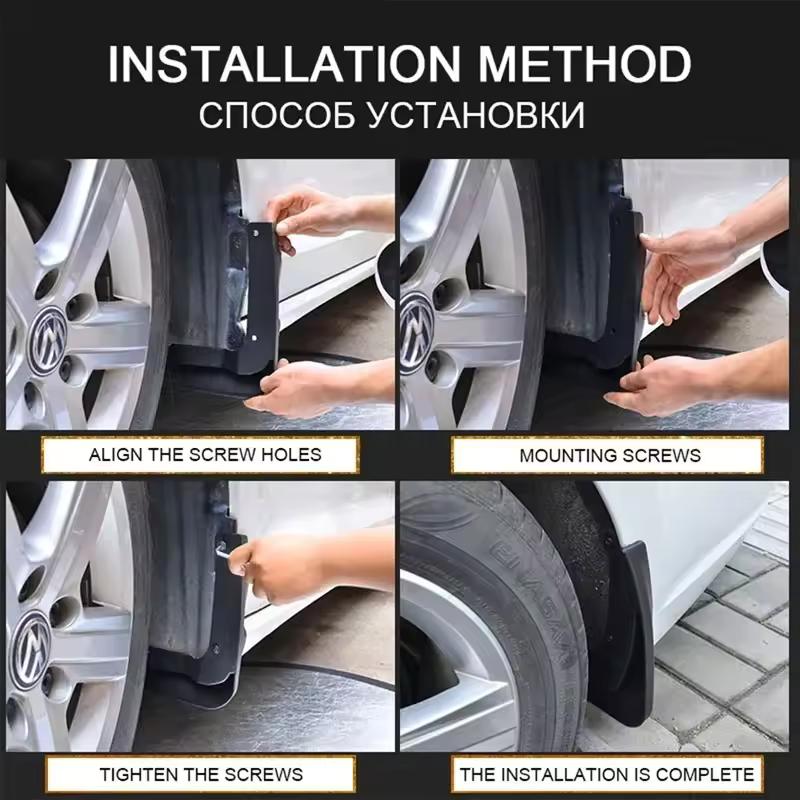 INSTALLATION METHOD
СПОСОБ УСТАНОВКИ

ALIGN THE SCREW HOLES

MOUNTING SCREWS

TIGHTEN THE SCREWS

THE INSTALLATION IS COMPLETE