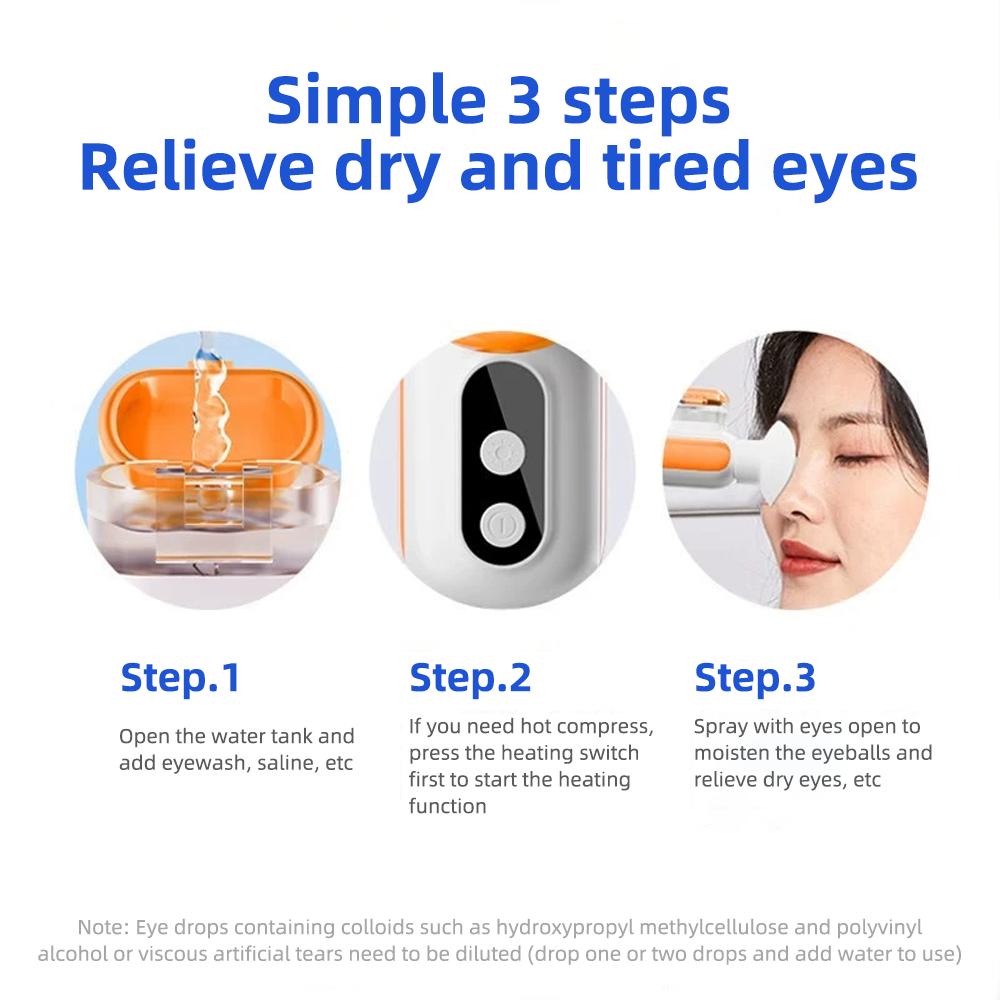 Simple 3 steps
Relieve dry and tired eyes

Step.1

Open the water tank and add eyewash, saline, etc

Step.2

If you need hot compress, press the heating switch first to start the heating function

Step.3

Spray with eyes open to moisten the eyeballs and relieve dry eyes, etc

Note: Eye drops containing colloids such as hydroxypropyl methylcellulose and polyvinyl alcohol or viscous artificial tears need to be diluted (drop one or two drops and add water to use)