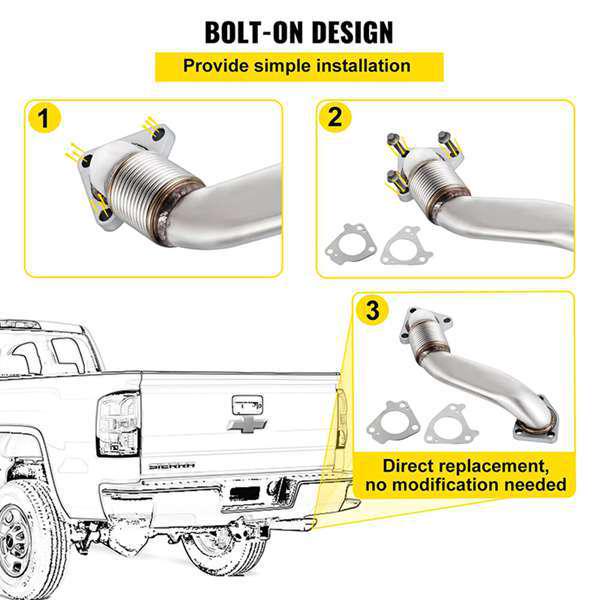 BOLT-ON DESIGN

Provide simple installation

1

2

3

SIERRA

Direct replacement, no modification needed