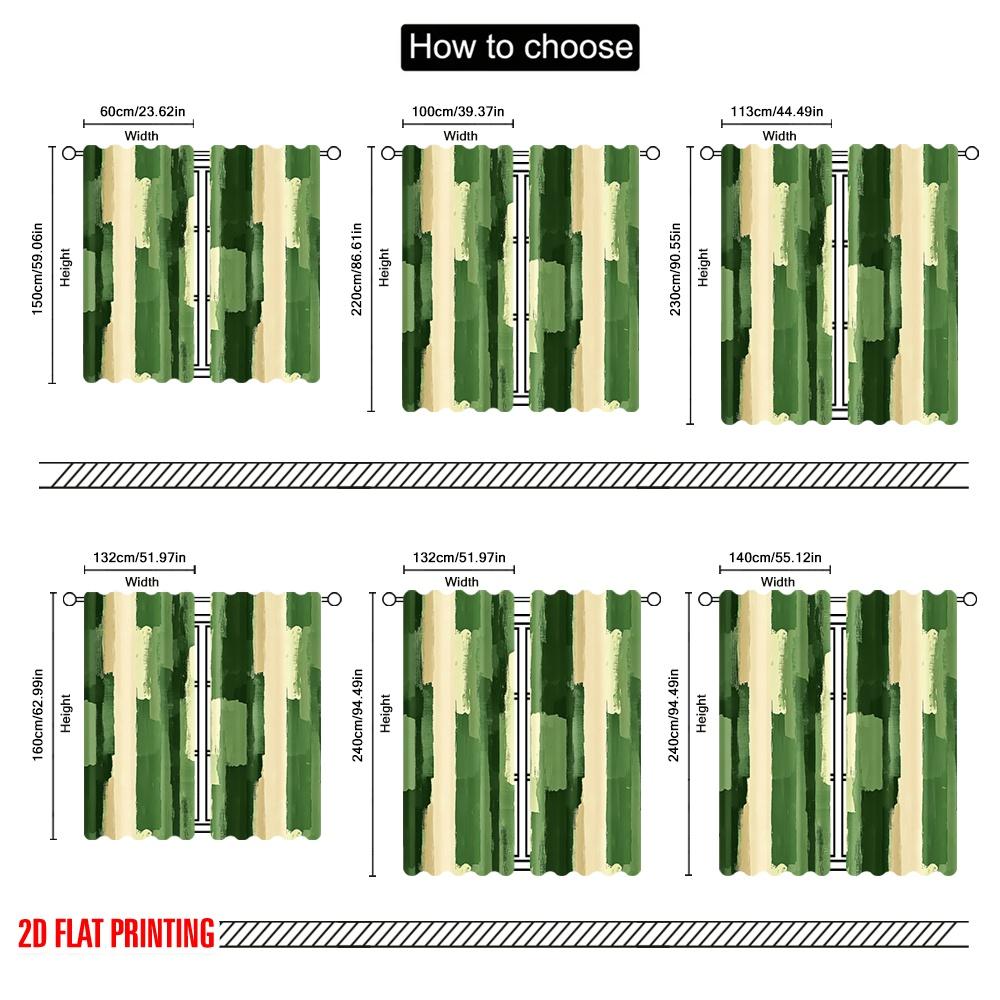 How to choose

60cm/23.62in
Width
150cm/59.06in
Height

100cm/39.37in
Width
220cm/86.61in
Height

113cm/44.49in
Width
230cm/90.55in
Height

132cm/51.97in
Width
160cm/62.99in
Height

132cm/51.97in
Width
240cm/94.49in
Height

140cm/55.12in
Width
240cm/94.49in
Height

2D FLAT PRINTING