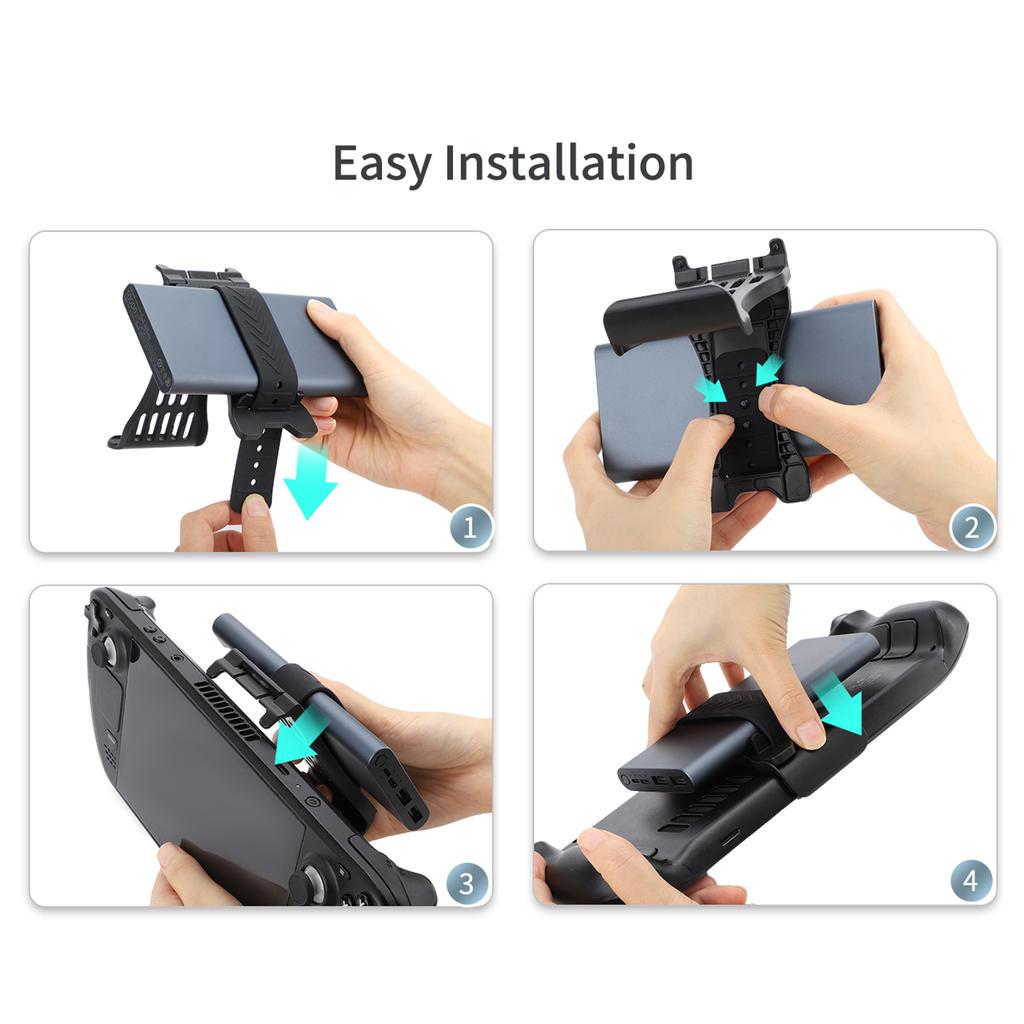 Easy Installation

1

2

3

4