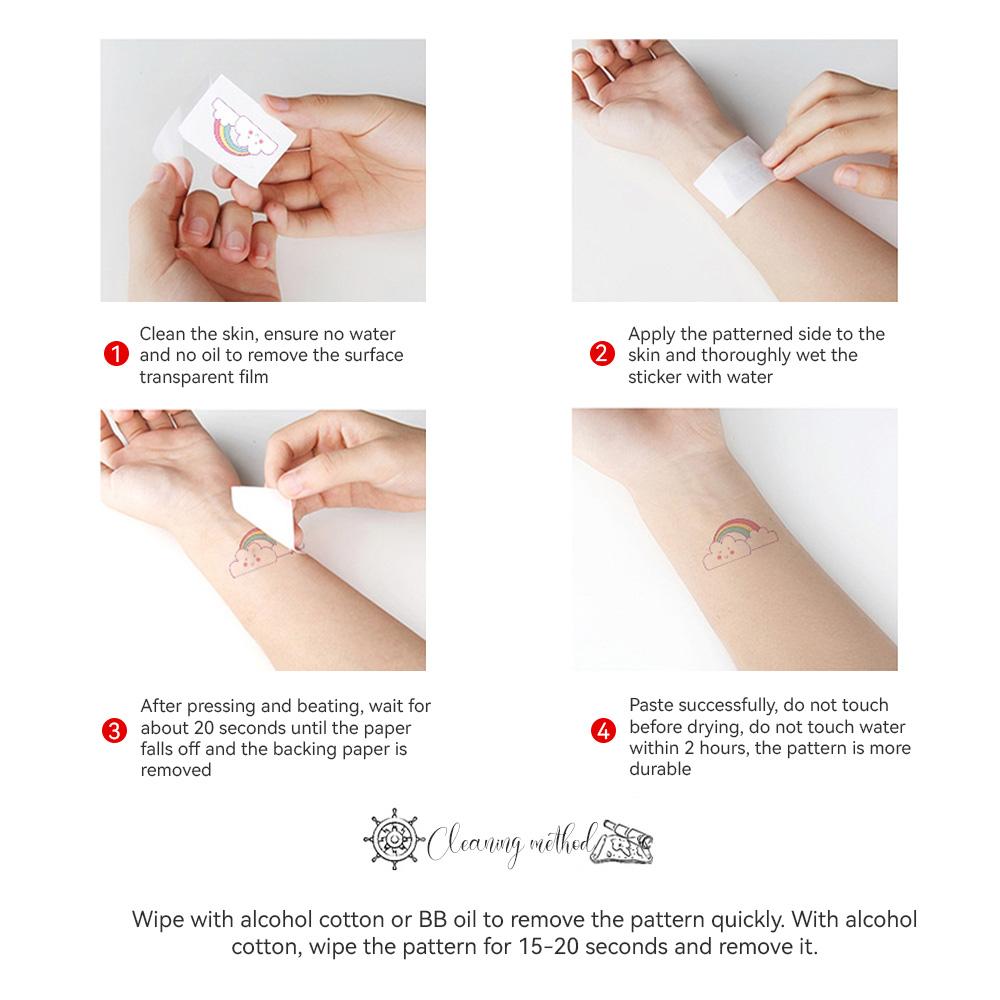 1 Clean the skin, ensure no water and no oil to remove the surface transparent film

2 Apply the patterned side to the skin and thoroughly wet the sticker with water

3 After pressing and beating, wait for about 20 seconds until the paper falls off and the backing paper is removed

4 Paste successfully, do not touch before drying, do not touch water within 2 hours, the pattern is more durable

Cleaning method

Wipe with alcohol cotton or BB oil to remove the pattern quickly. With alcohol cotton, wipe the pattern for 15-20 seconds and remove it.