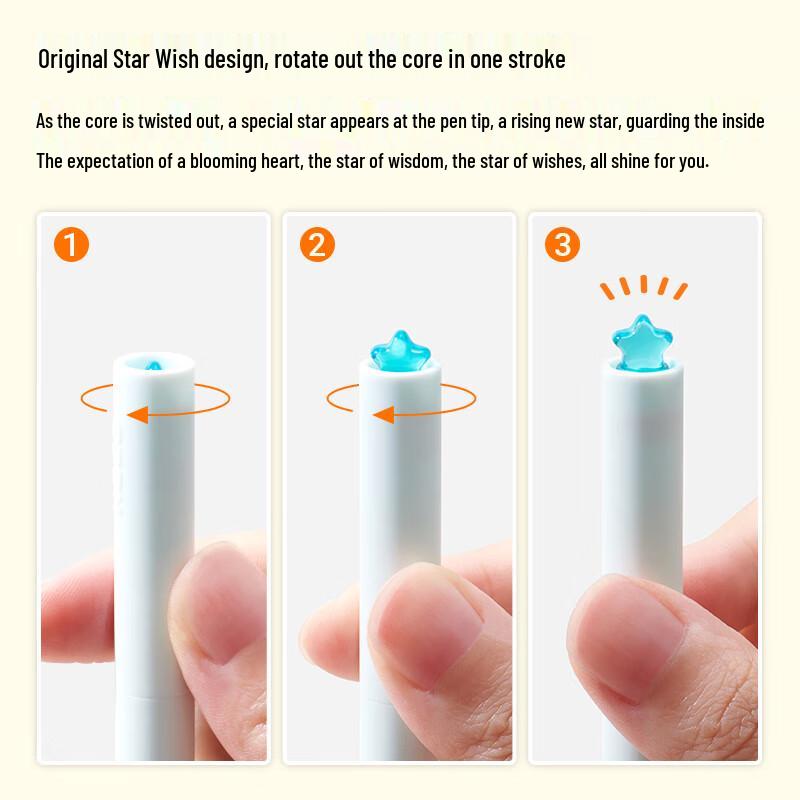 Original Star Wish design, rotate out the core in one stroke

As the core is twisted out, a special star appears at the pen tip, a rising new star, guarding the inside

The expectation of a blooming heart, the star of wisdom, the star of wishes, all shine for you.

1

2

3