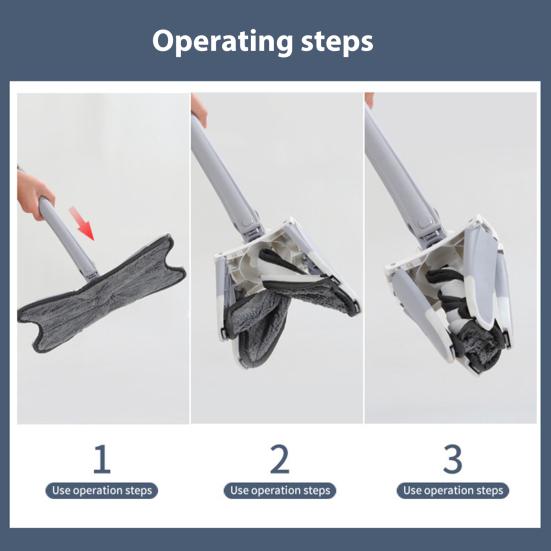 Operating steps

1
Use operation steps

2
Use operation steps

3
Use operation steps