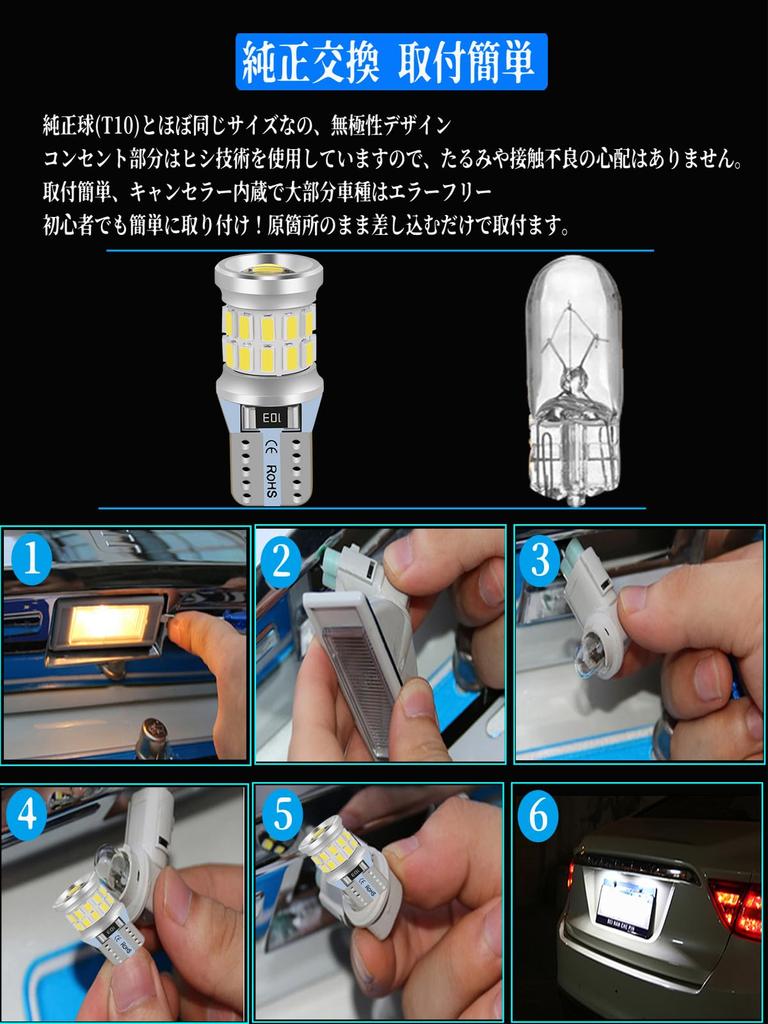 純正交換 取付簡単

純正球(T10)とほぼ同じサイズなの、無極性デザイン
コンセント部分はヒシ技術を使用していますので、たるみや接触不良の心配はありません。
取付簡単、キャンセラー内蔵で大部分車種はエラーフリー
初心者でも簡単に取り付け！原箇所のまま差し込むだけで取付ます。

E0L
CE
RoHS

1
2
3
4
5
6