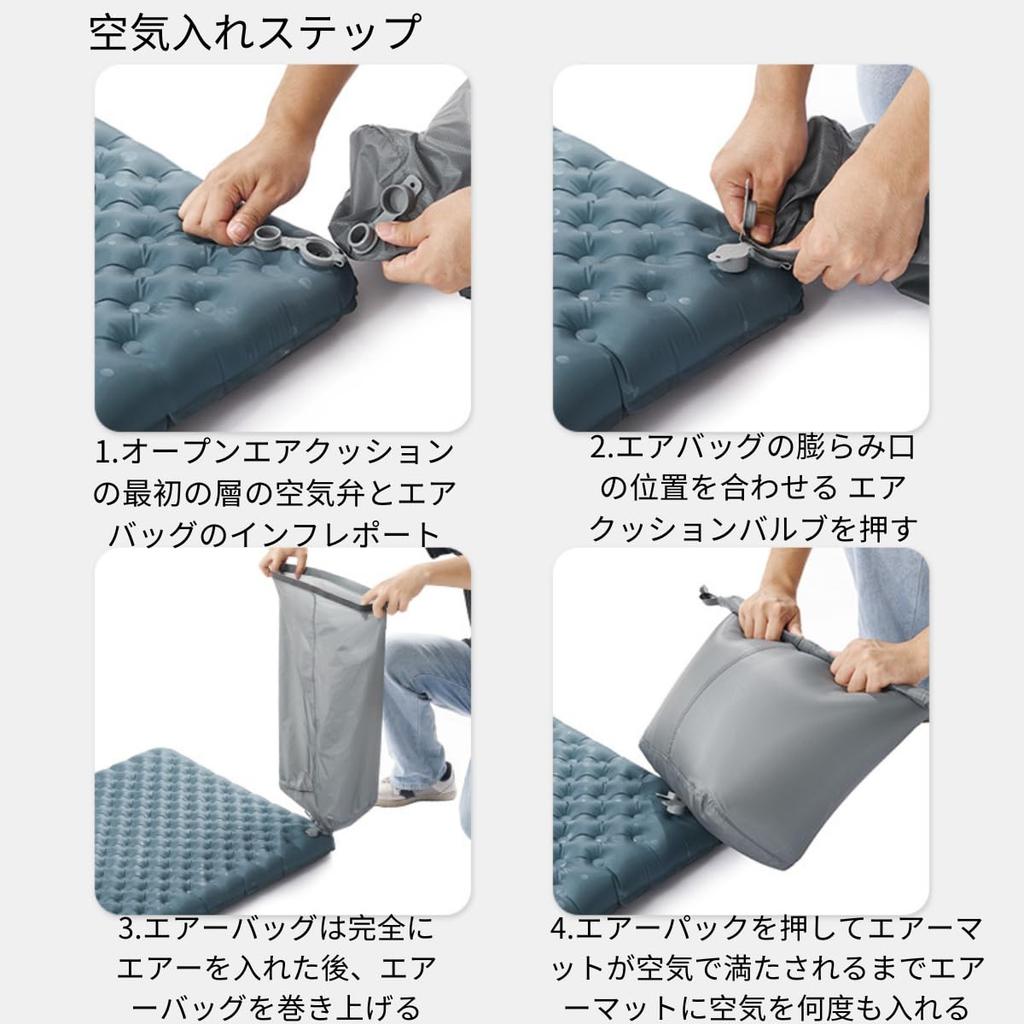 空気入れステップ

1.オープンエアクッションの最初の層の空気弁とエアバッグのインフレポート

2.エアバッグの膨らみ口の位置を合わせる エアクッションバルブを押す

3.エアーバッグは完全にエアーを入れた後、エアーバッグを巻き上げる

4.エアーパックを押してエアーマットが空気で満たされるまでエアーマットに空気を何度も入れる