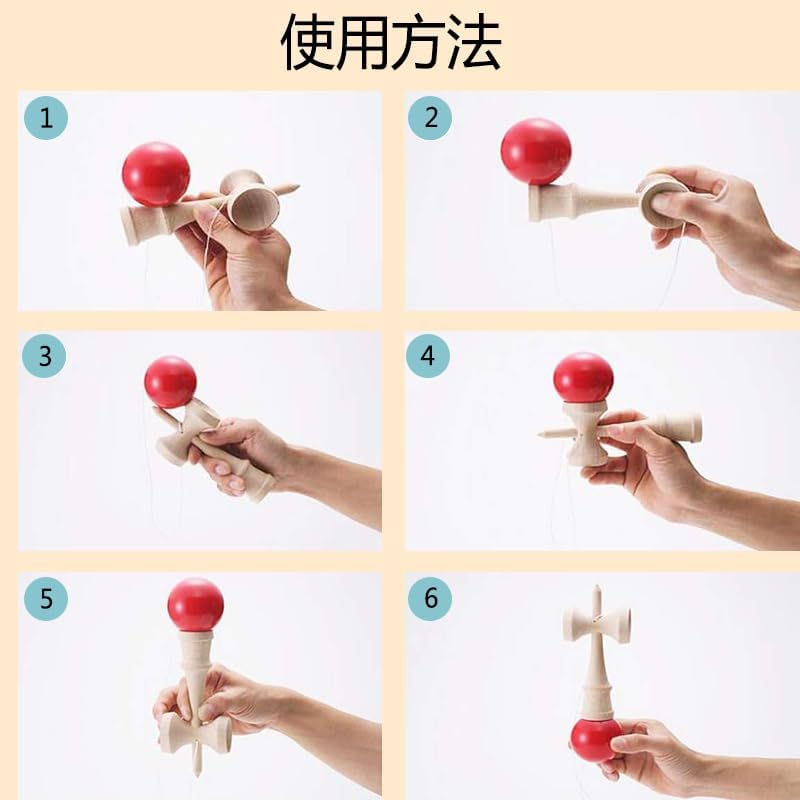 使用方法

1

2

3

4

5

6