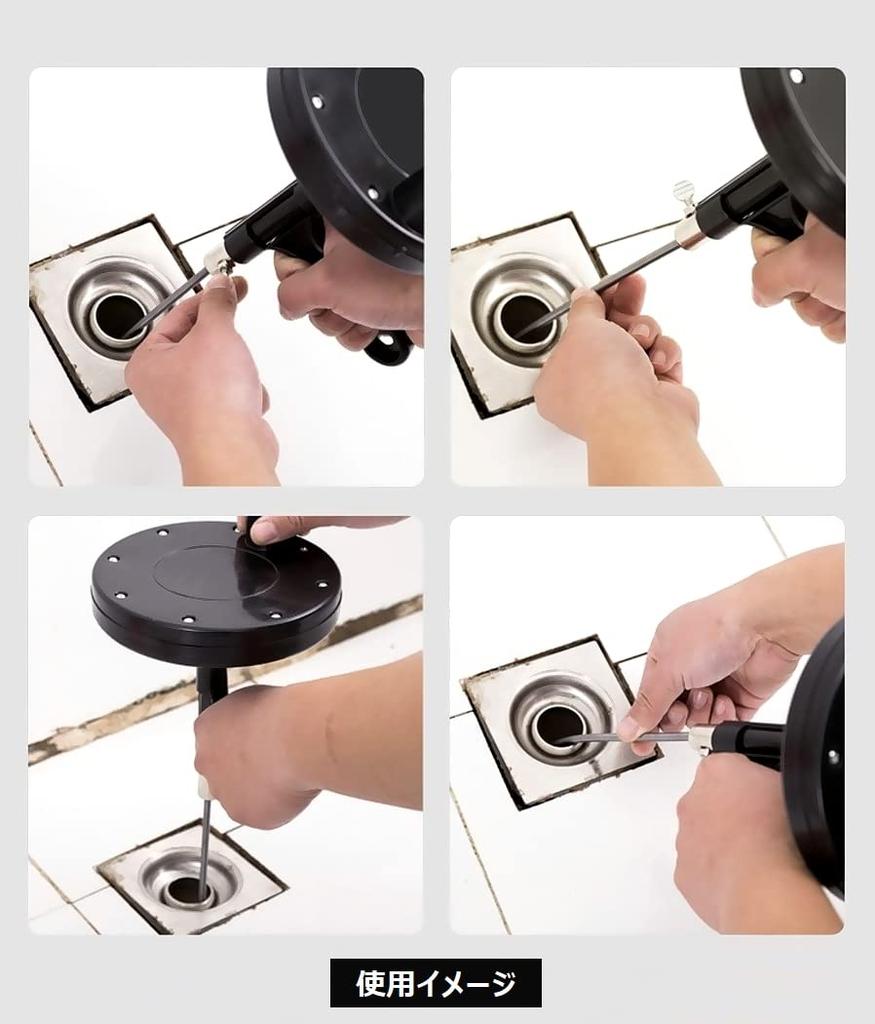 使用イメージ