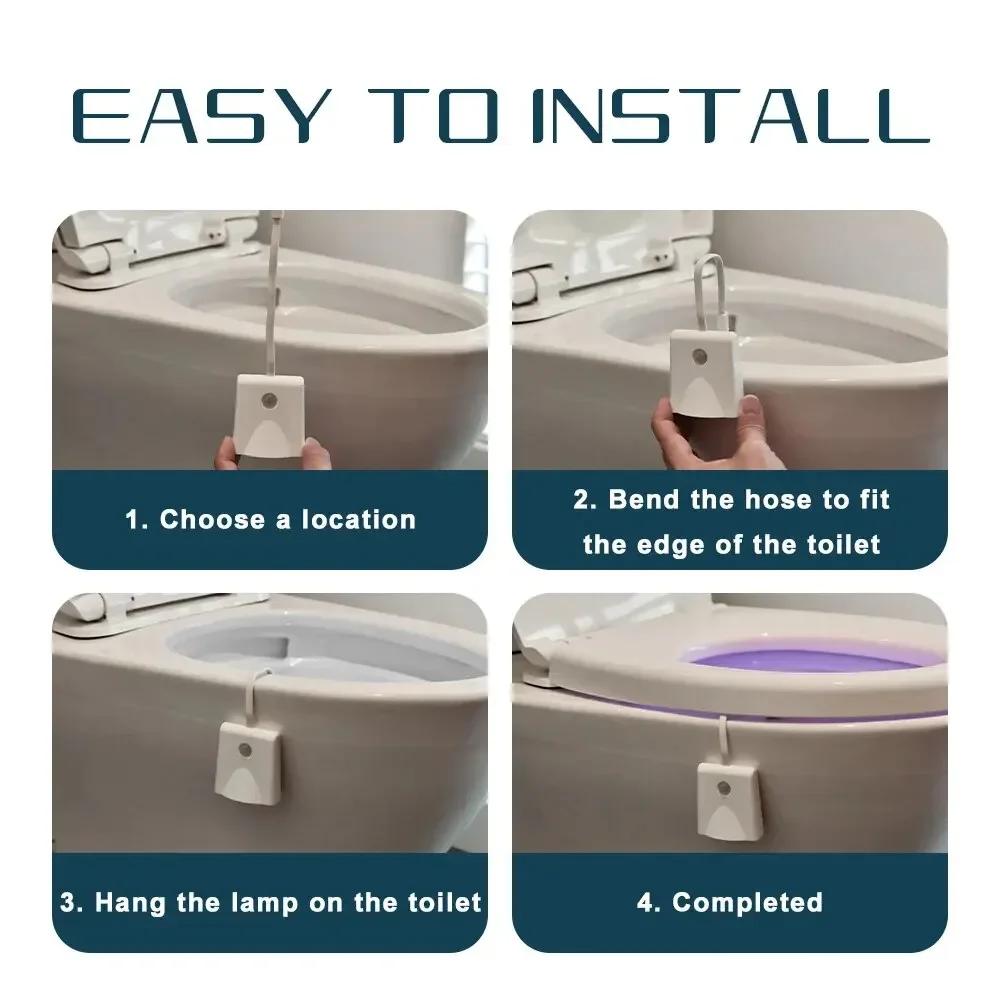 EASY TO INSTALL

1. Choose a location

2. Bend the hose to fit the edge of the toilet

3. Hang the lamp on the toilet

4. Completed