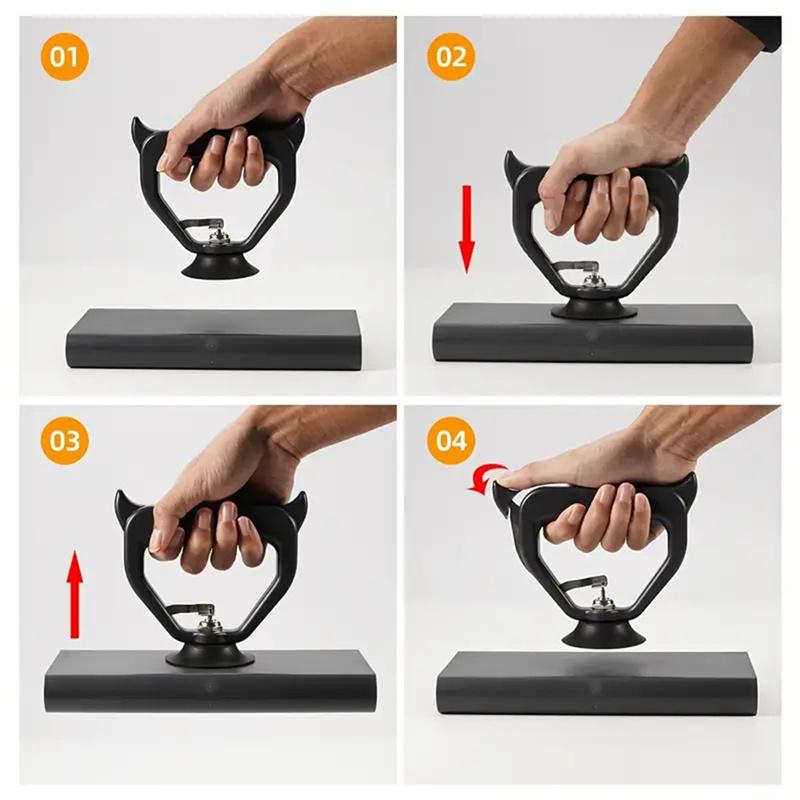 01

02

03

04