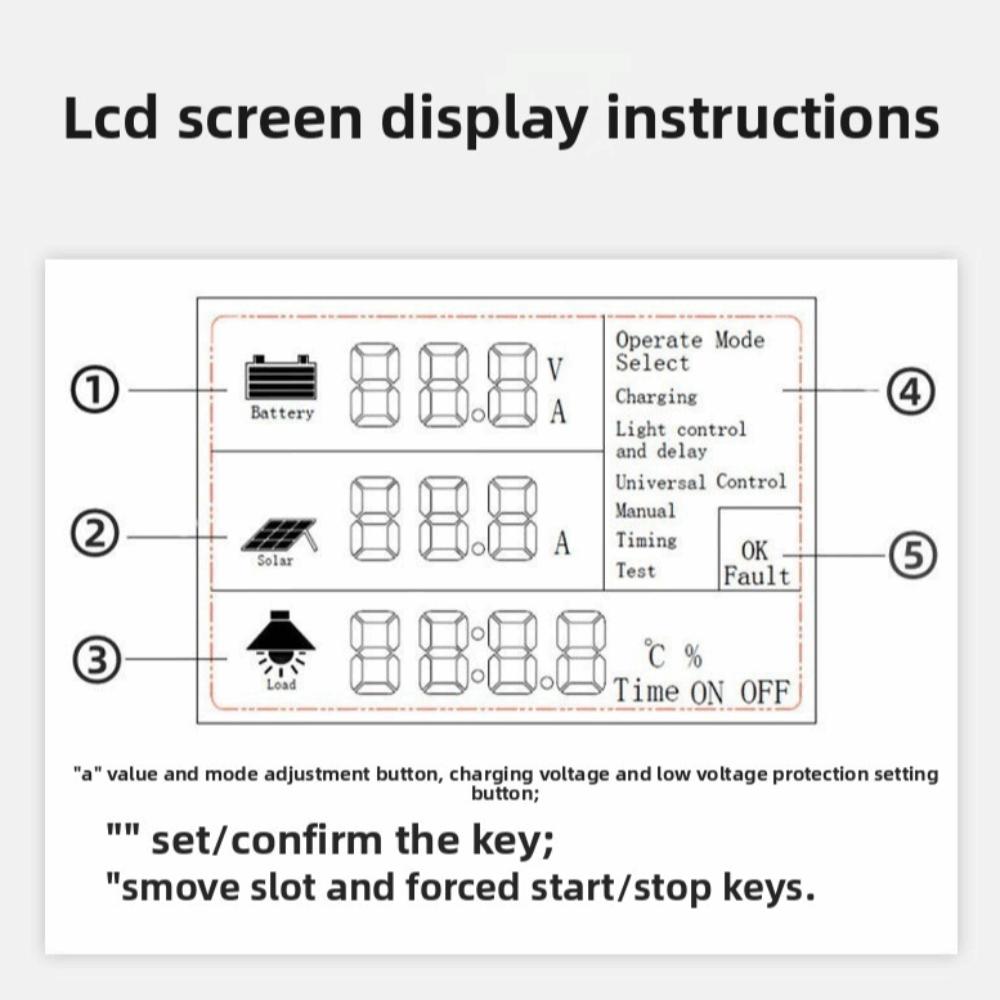 Lcd screen display instructions

①

Battery

V

A

②

Solar

A

③

Load

℃ %

Time ON OFF

Operate Mode Select

Charging

Light control and delay

Universal Control

Manual

Timing

Test

OK

Fault

④

⑤

"a" value and mode adjustment button, charging voltage and low voltage protection setting button;

"" set/confirm the key;

"smove slot and forced start/stop keys.