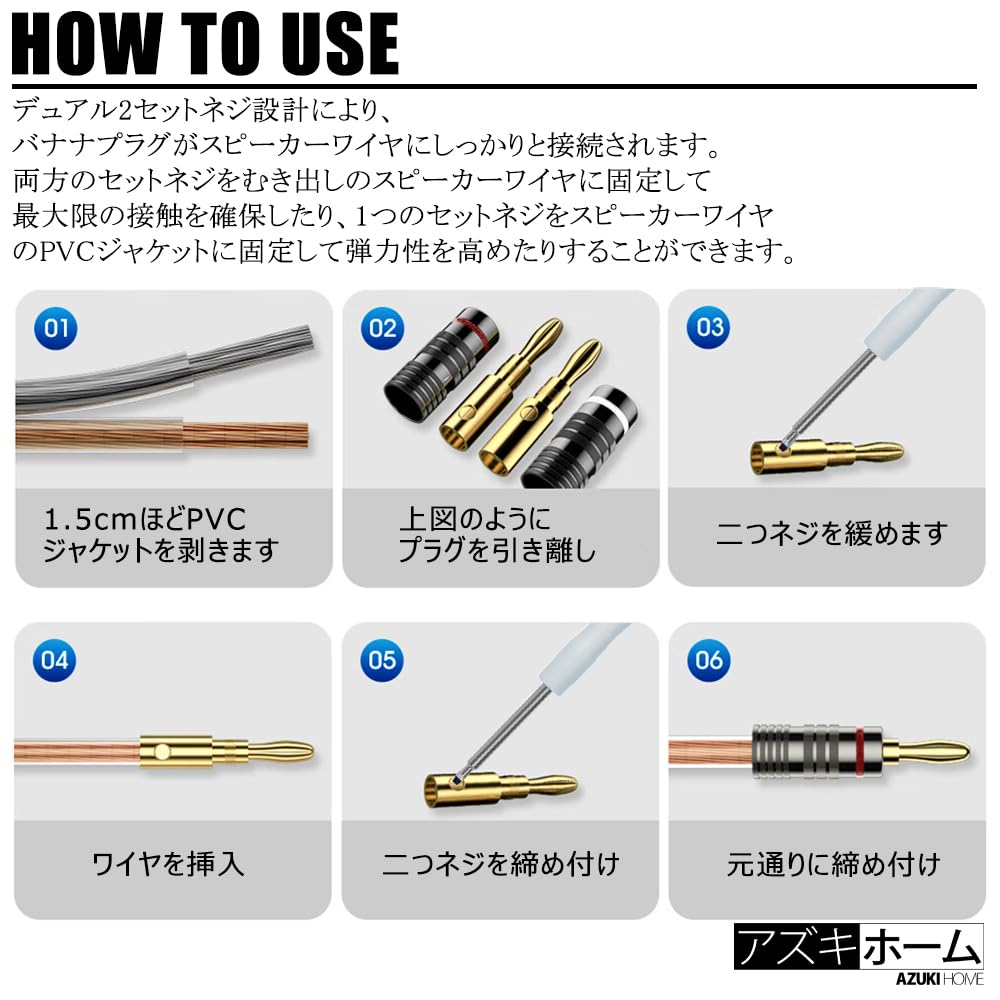 HOW TO USE

デュアル2セットネジ設計により、
バナナプラグがスピーカーワイヤにしっかりと接続されます。
両方のセットネジをむき出しのスピーカーワイヤに固定して
最大限の接触を確保したり、1つのセットネジをスピーカーワイヤ
のPVCジャケットに固定して弾力性を高めたりすることができます。

01
1.5cmほどPVC
ジャケットを剥きます

02
上図のように
プラグを引き離し

03
二つネジを緩めます

04
ワイヤを挿入

05
二つネジを締め付け

06
元通りに締め付け

アズキホーム
AZUKI HOME