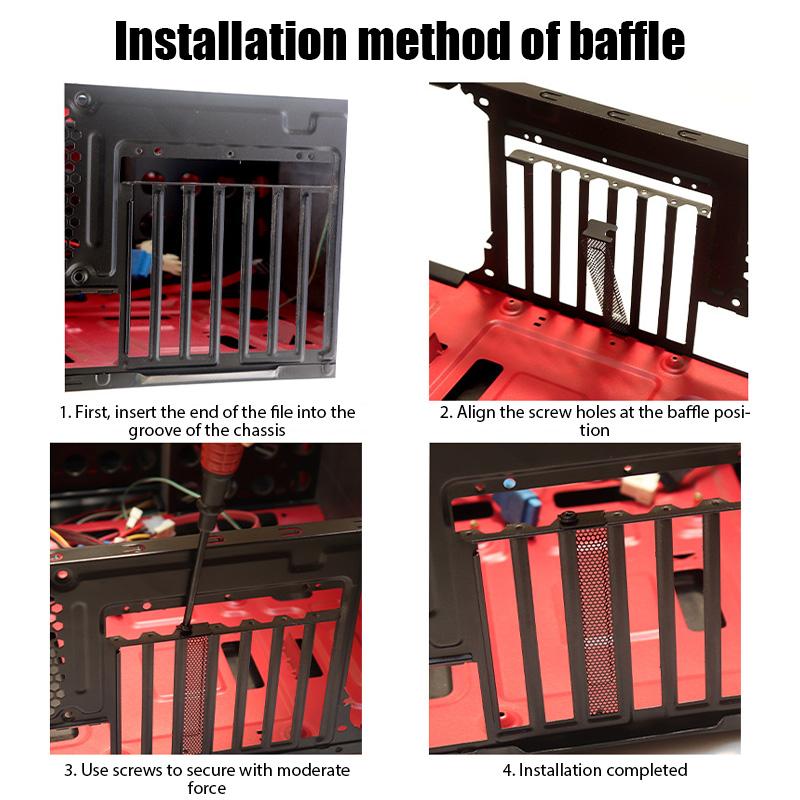 Installation method of baffle

1. First, insert the end of the file into the groove of the chassis

2. Align the screw holes at the baffle position

3. Use screws to secure with moderate force

4. Installation completed