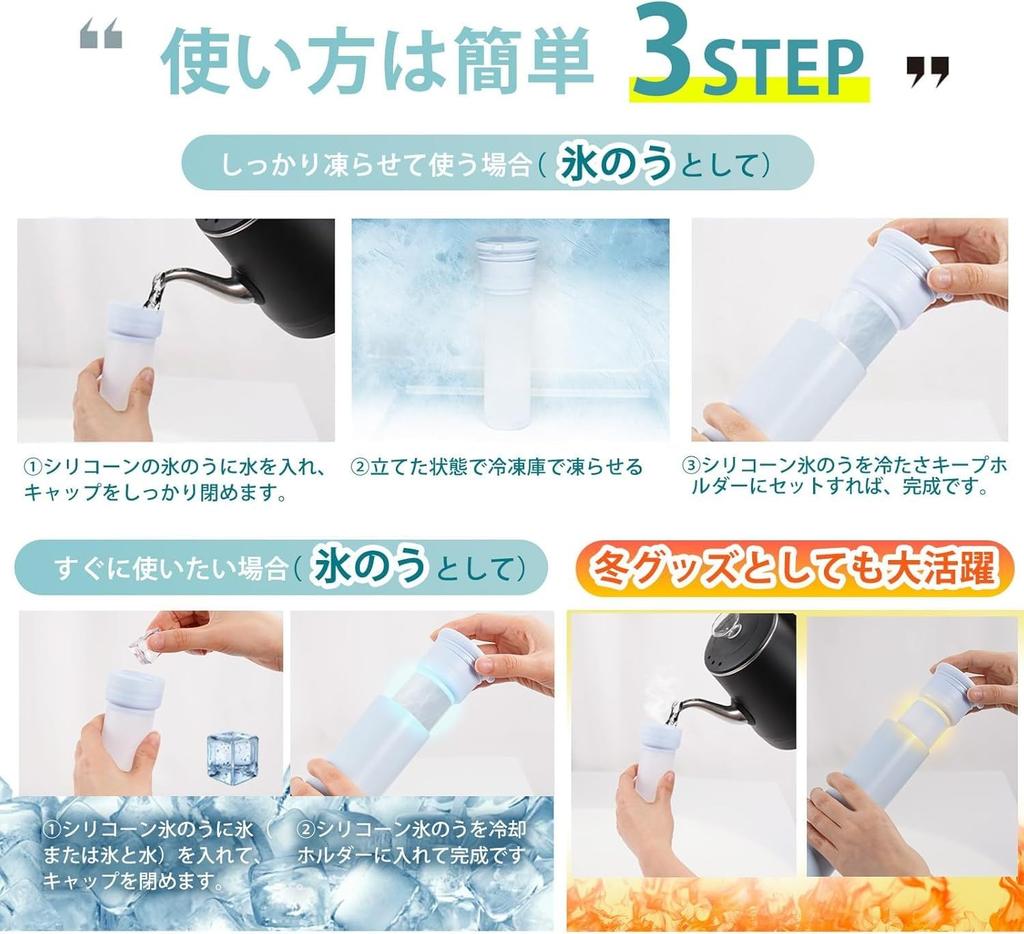 “ 使い方は簡単 3STEP ”

しっかり凍らせて使う場合（氷のうとして）

①シリコーンの氷のうに水を入れ、キャップをしっかり閉めます。

②立てた状態で冷凍庫で凍らせる

③シリコーン氷のうを冷たさキープホルダーにセットすれば、完成です。

すぐに使いたい場合（氷のうとして）

冬グッズとしても大活躍

①シリコーン氷のうに氷（または氷と水）を入れて、キャップを閉めます。

②シリコーン氷のうを冷却ホルダーに入れて完成です