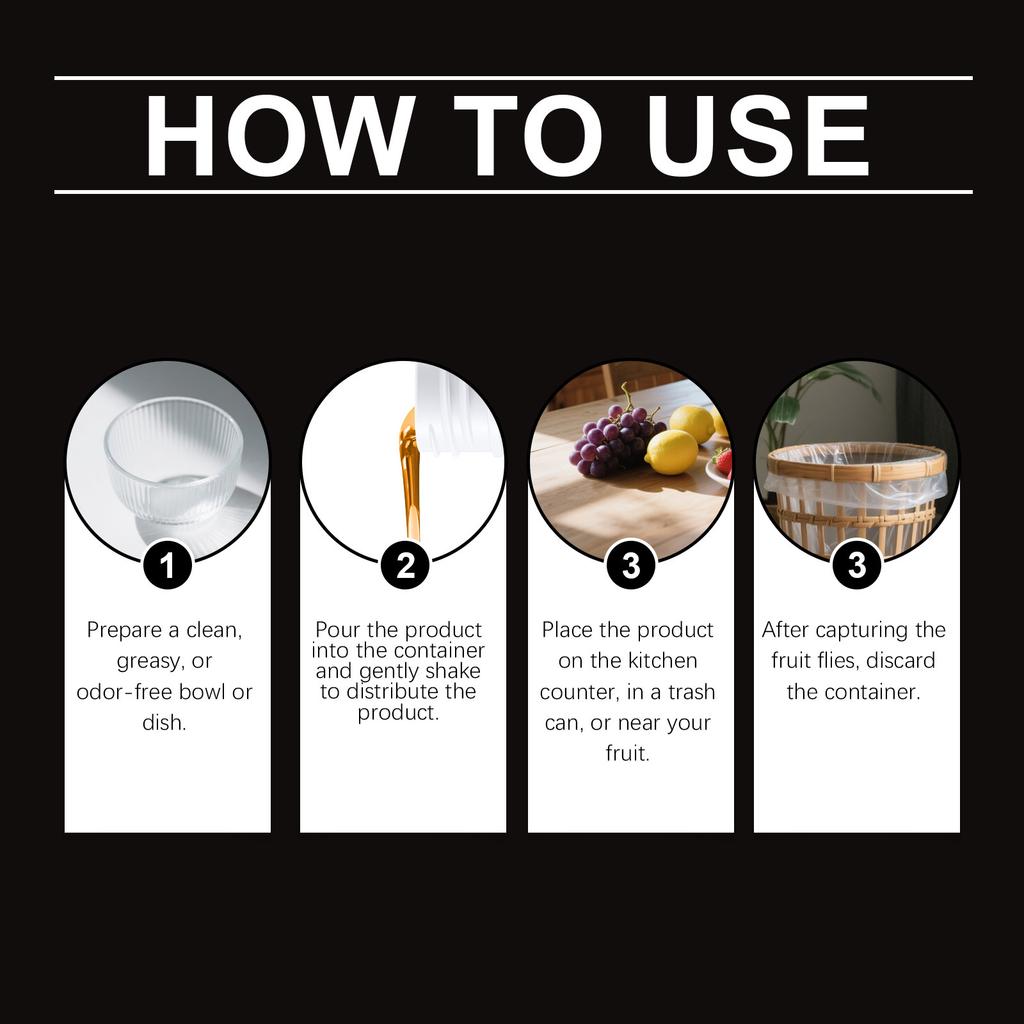 HOW TO USE

1
Prepare a clean, greasy, or odor-free bowl or dish.

2
Pour the product into the container and gently shake to distribute the product.

3
Place the product on the kitchen counter, in a trash can, or near your fruit.

3
After capturing the fruit flies, discard the container.