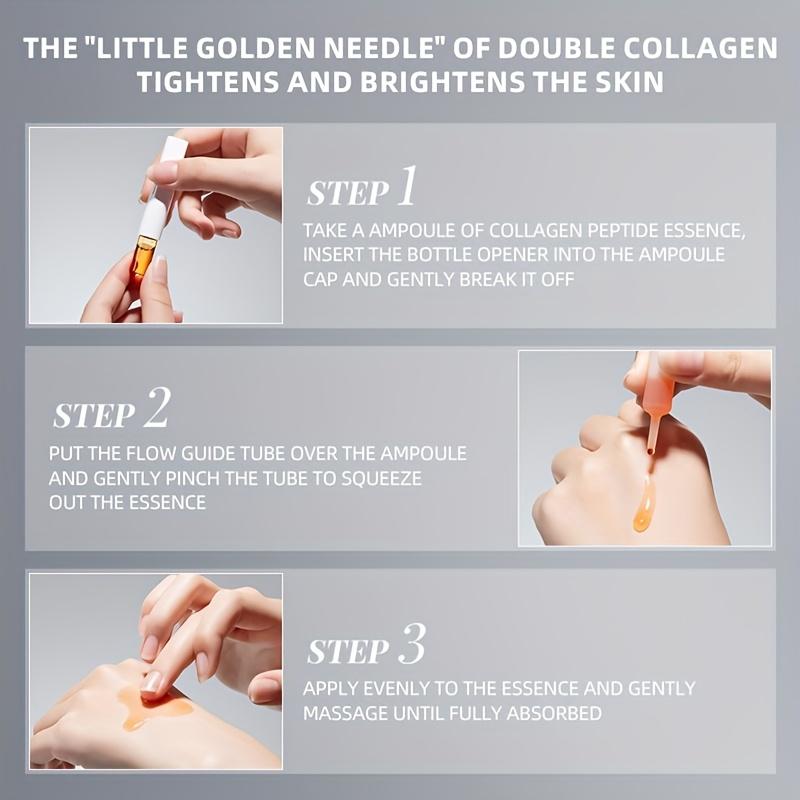 THE "LITTLE GOLDEN NEEDLE" OF DOUBLE COLLAGEN TIGHTENS AND BRIGHTENS THE SKIN

STEP 1

TAKE A AMPOULE OF COLLAGEN PEPTIDE ESSENCE, INSERT THE BOTTLE OPENER INTO THE AMPOULE CAP AND GENTLY BREAK IT OFF

STEP 2

PUT THE FLOW GUIDE TUBE OVER THE AMPOULE AND GENTLY PINCH THE TUBE TO SQUEEZE OUT THE ESSENCE

STEP 3

APPLY EVENLY TO THE ESSENCE AND GENTLY MASSAGE UNTIL FULLY ABSORBED