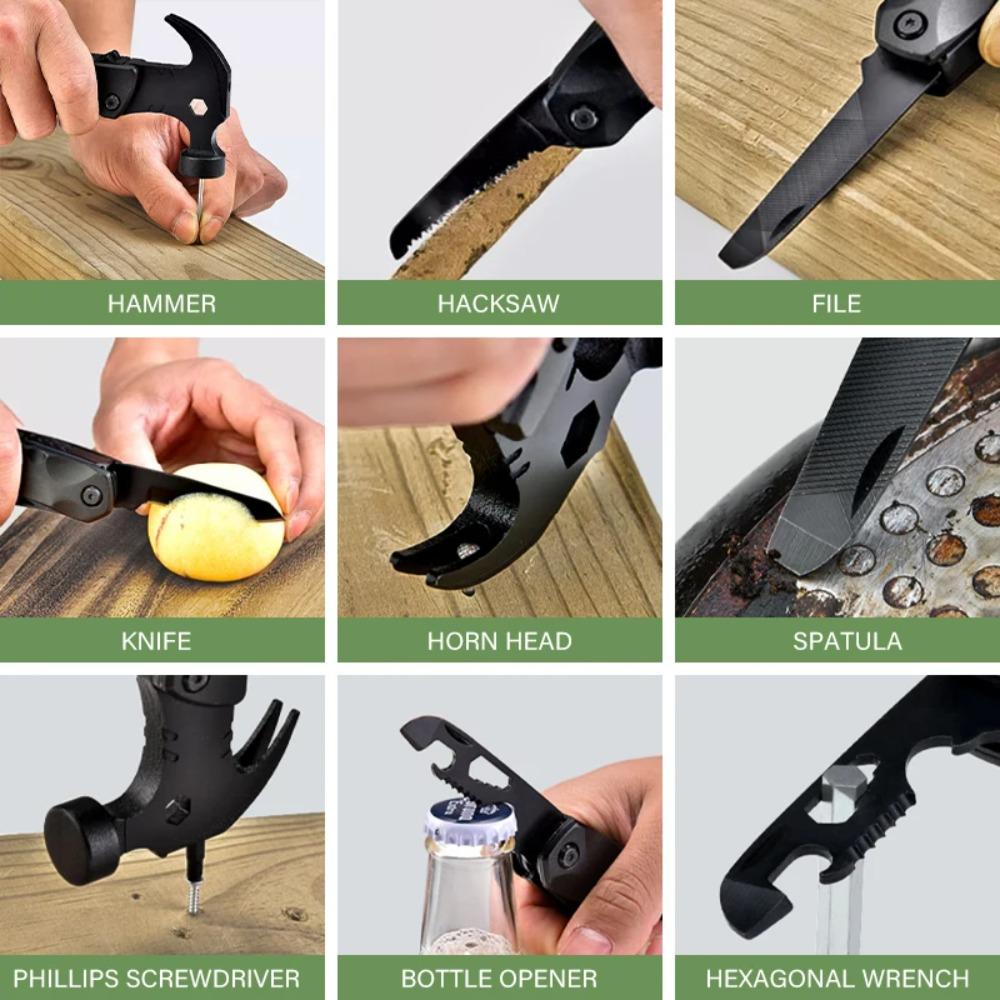 HAMMER

HACKSAW

FILE

KNIFE

HORN HEAD

SPATULA

PHILLIPS SCREWDRIVER

BOTTLE OPENER

HEXAGONAL WRENCH