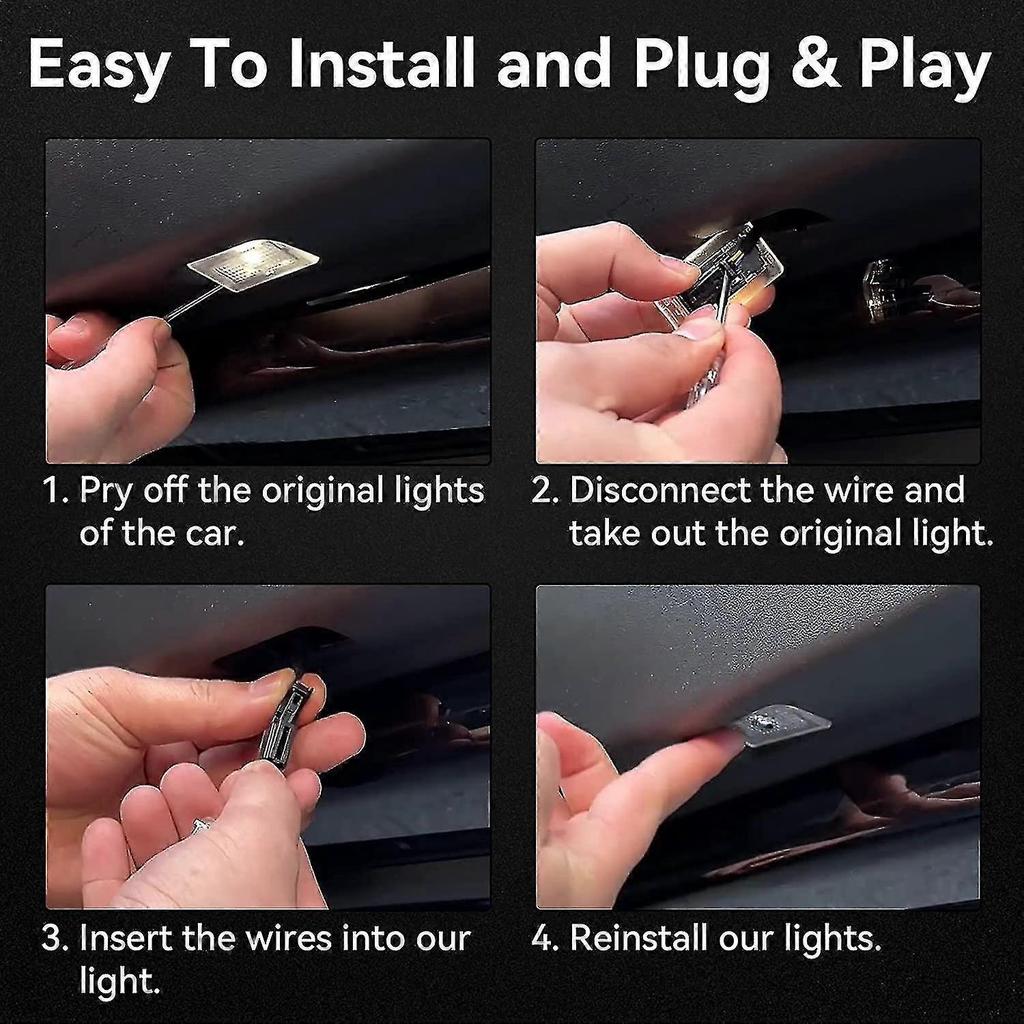 Easy To Install and Plug & Play

1. Pry off the original lights of the car.

2. Disconnect the wire and take out the original light.

3. Insert the wires into our light.

4. Reinstall our lights.