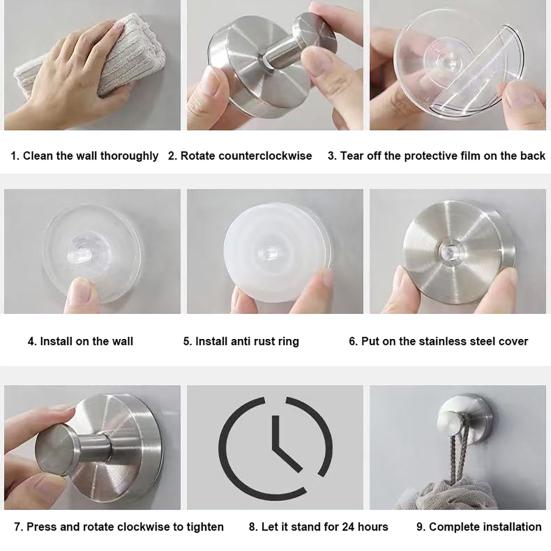 1. Clean the wall thoroughly

2. Rotate counterclockwise

3. Tear off the protective film on the back

4. Install on the wall

5. Install anti rust ring

6. Put on the stainless steel cover

7. Press and rotate clockwise to tighten

8. Let it stand for 24 hours

9. Complete installation