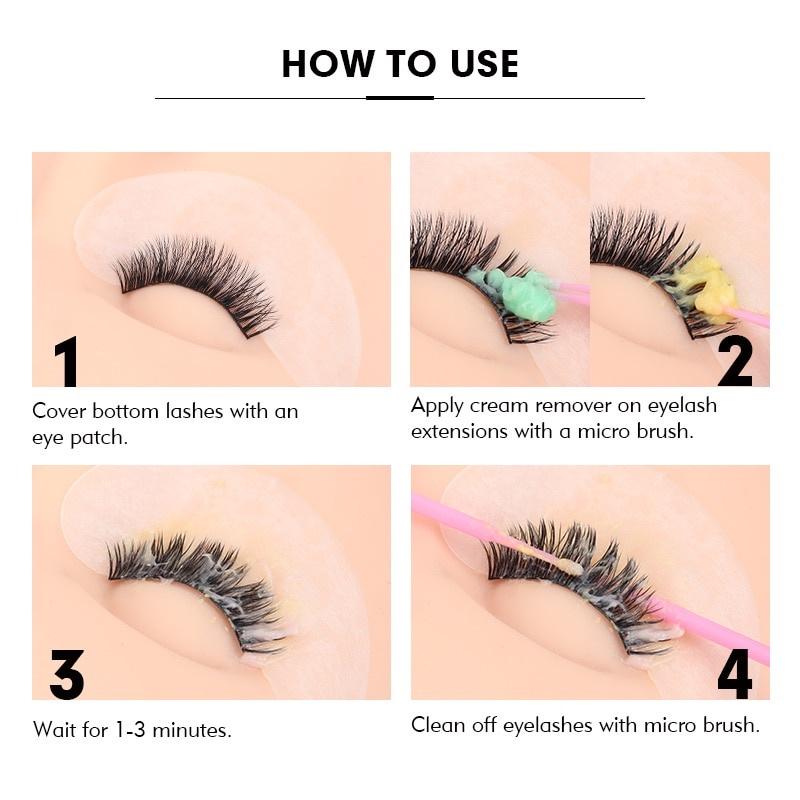 HOW TO USE

1

Cover bottom lashes with an eye patch.

2

Apply cream remover on eyelash extensions with a micro brush.

3

Wait for 1-3 minutes.

4

Clean off eyelashes with micro brush.