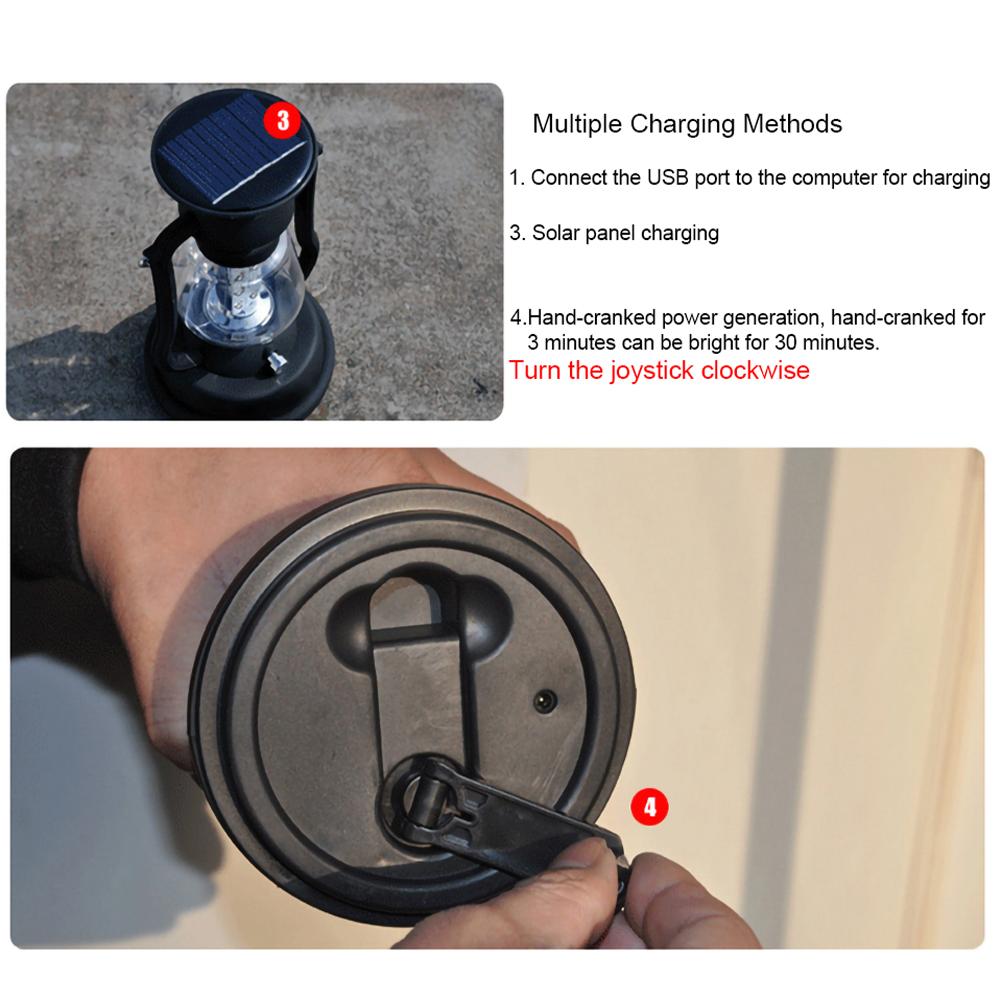 3

Multiple Charging Methods

1. Connect the USB port to the computer for charging

3. Solar panel charging

4.Hand-cranked power generation, hand-cranked for 3 minutes can be bright for 30 minutes.
Turn the joystick clockwise

4