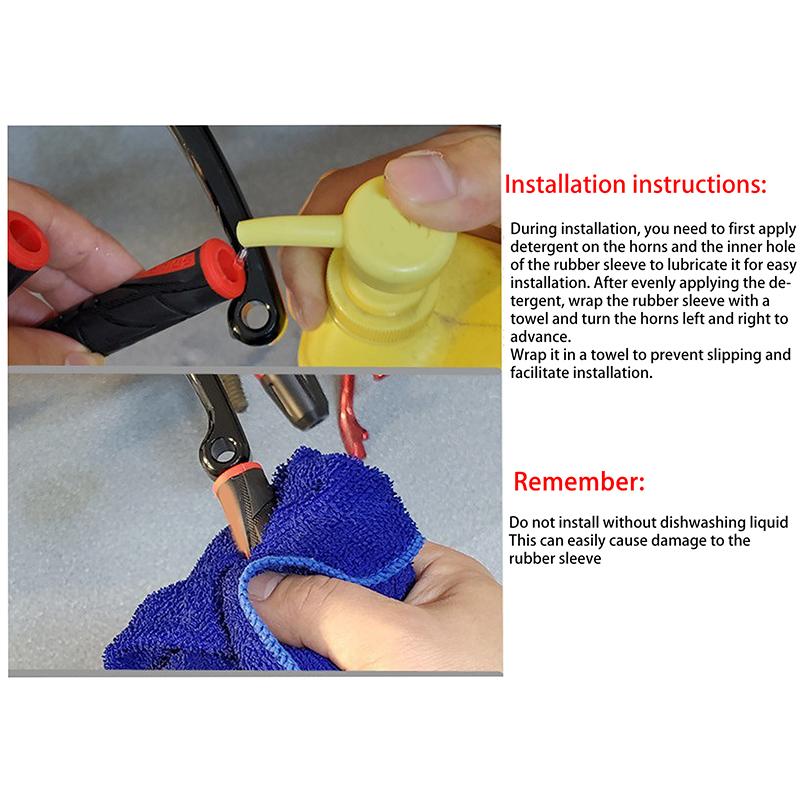 Installation instructions:

During installation, you need to first apply detergent on the horns and the inner hole of the rubber sleeve to lubricate it for easy installation. After evenly applying the detergent, wrap the rubber sleeve with a towel and turn the horns left and right to advance.
Wrap it in a towel to prevent slipping and facilitate installation.

Remember:

Do not install without dishwashing liquid
This can easily cause damage to the rubber sleeve