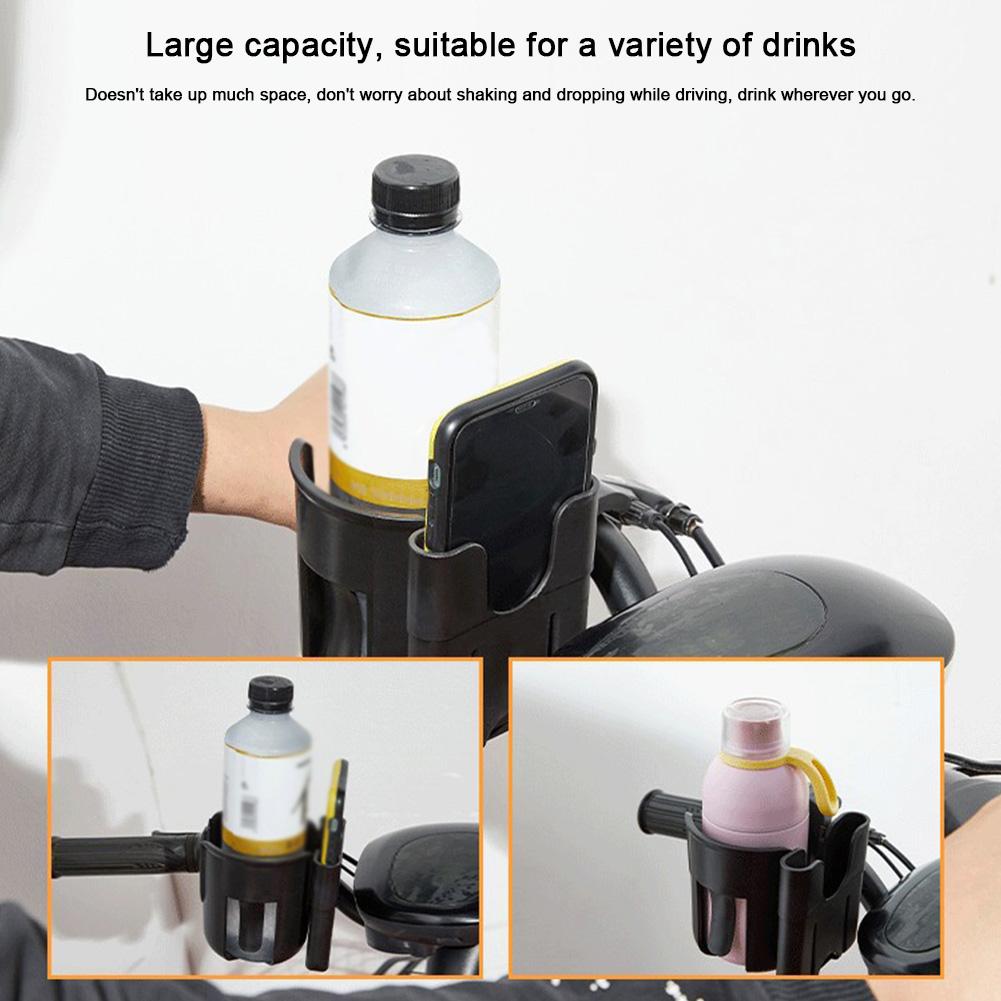 Large capacity, suitable for a variety of drinks

Doesn't take up much space, don't worry about shaking and dropping while driving, drink wherever you go.